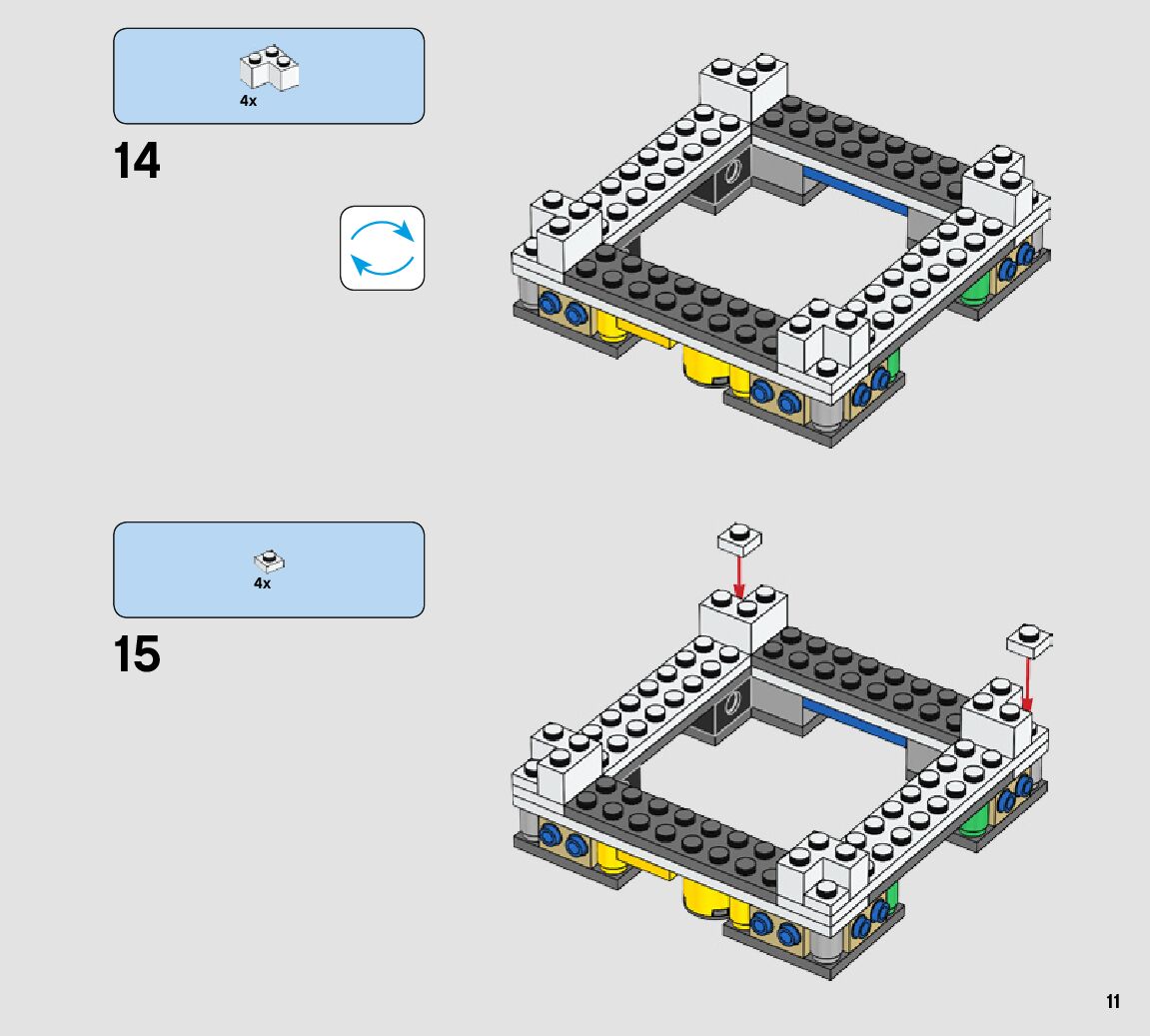 4x

14

4x

15

11