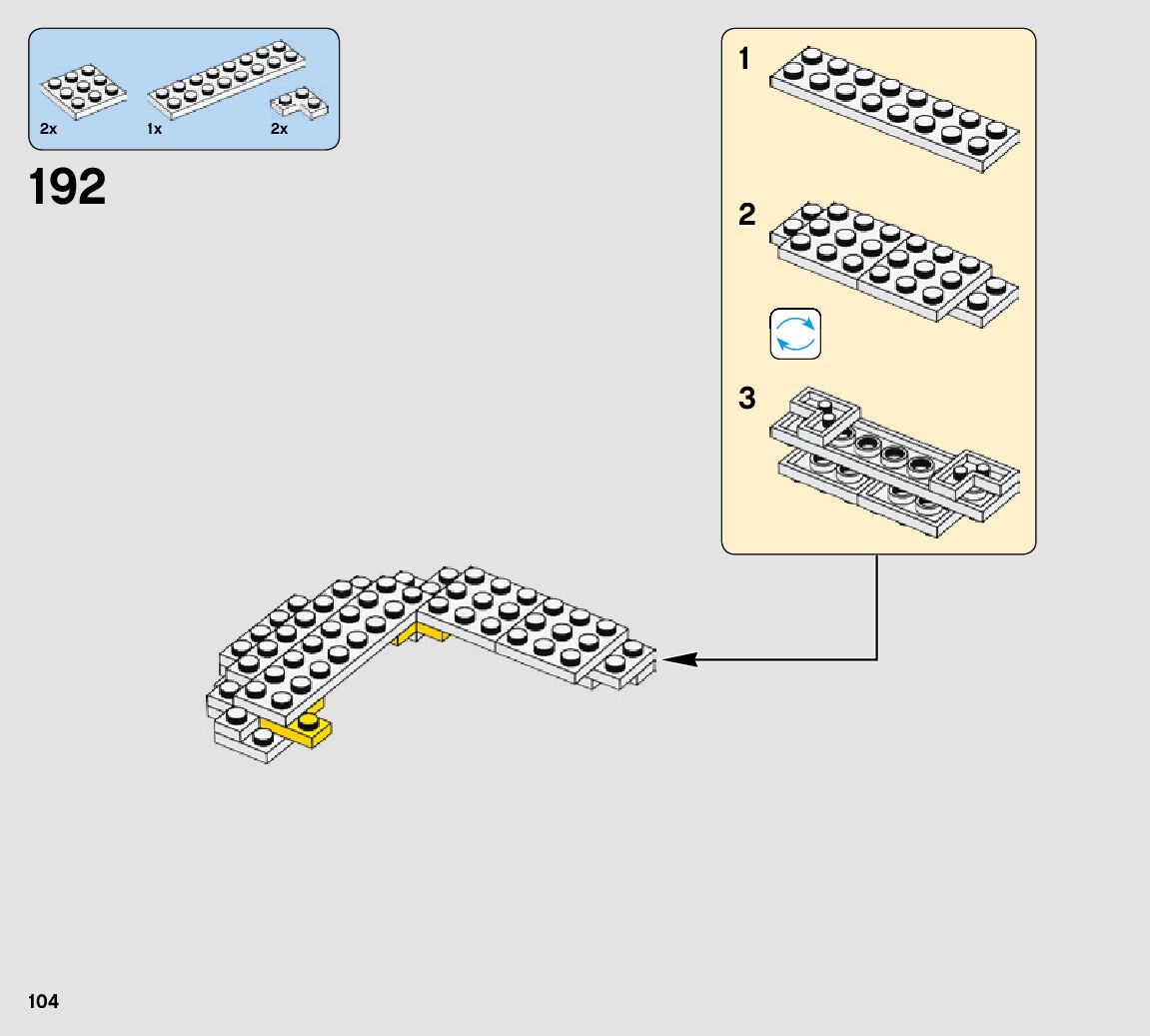 2x
1x
2x

192

1

2

3

104