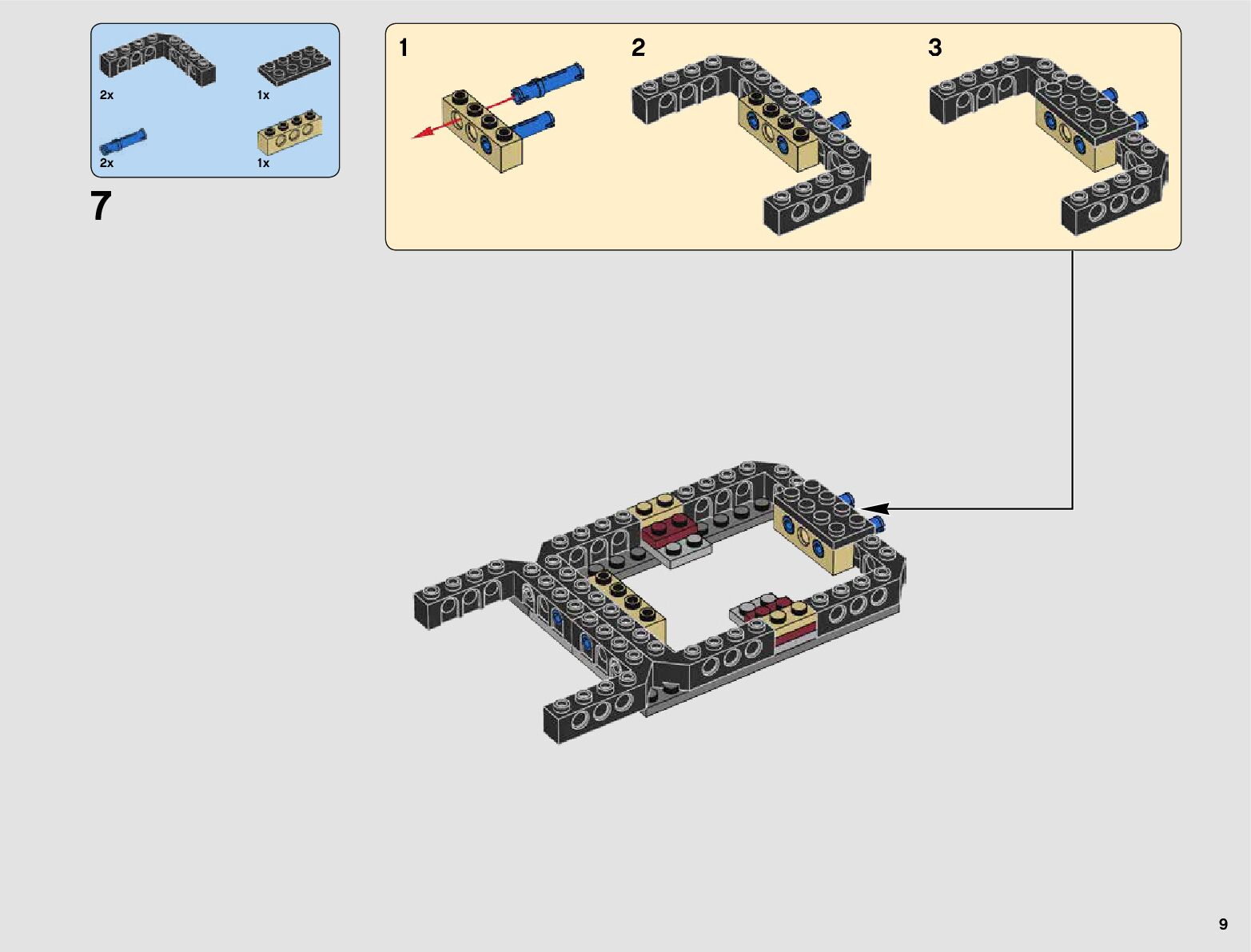 2x
1x
2x
1x

7

1
2
3

9