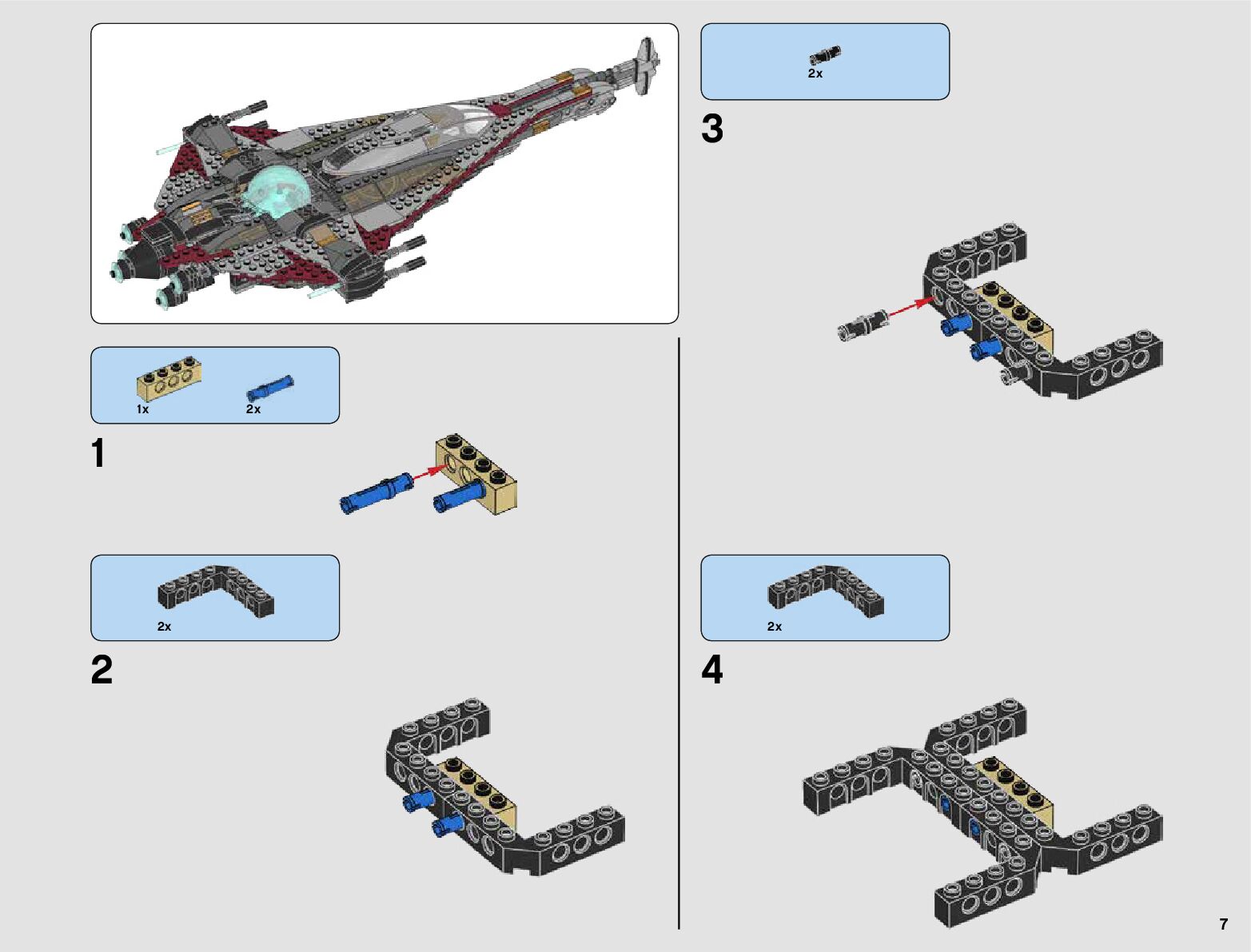 1x
2x

1

2x

2

2x

3

2x

4

7