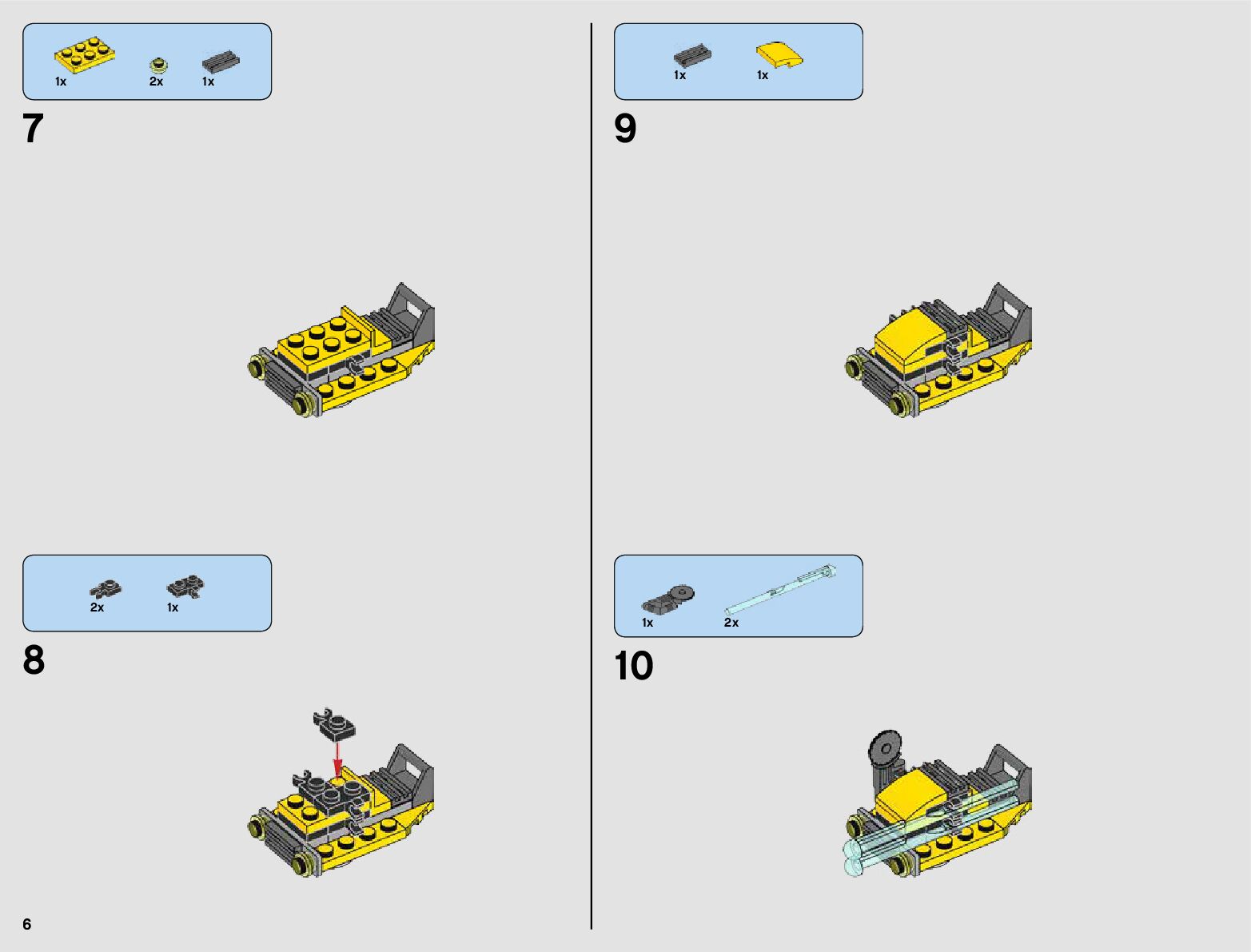 1x 2x 1x

7

2x 1x

8

6

1x 1x

9

1x 2x

10