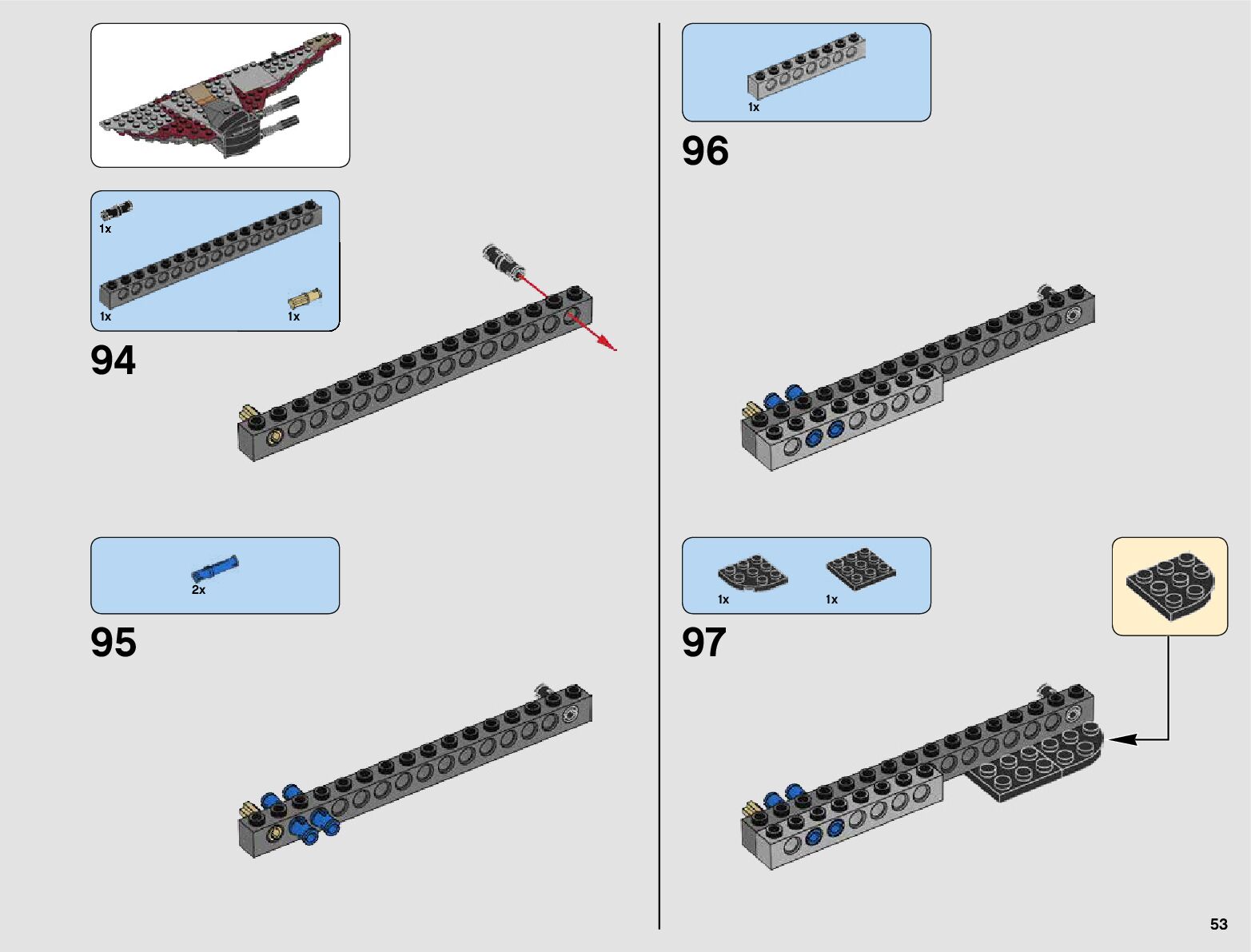 1x

1x

1x

94

2x

95

1x

96

1x

1x

97

53