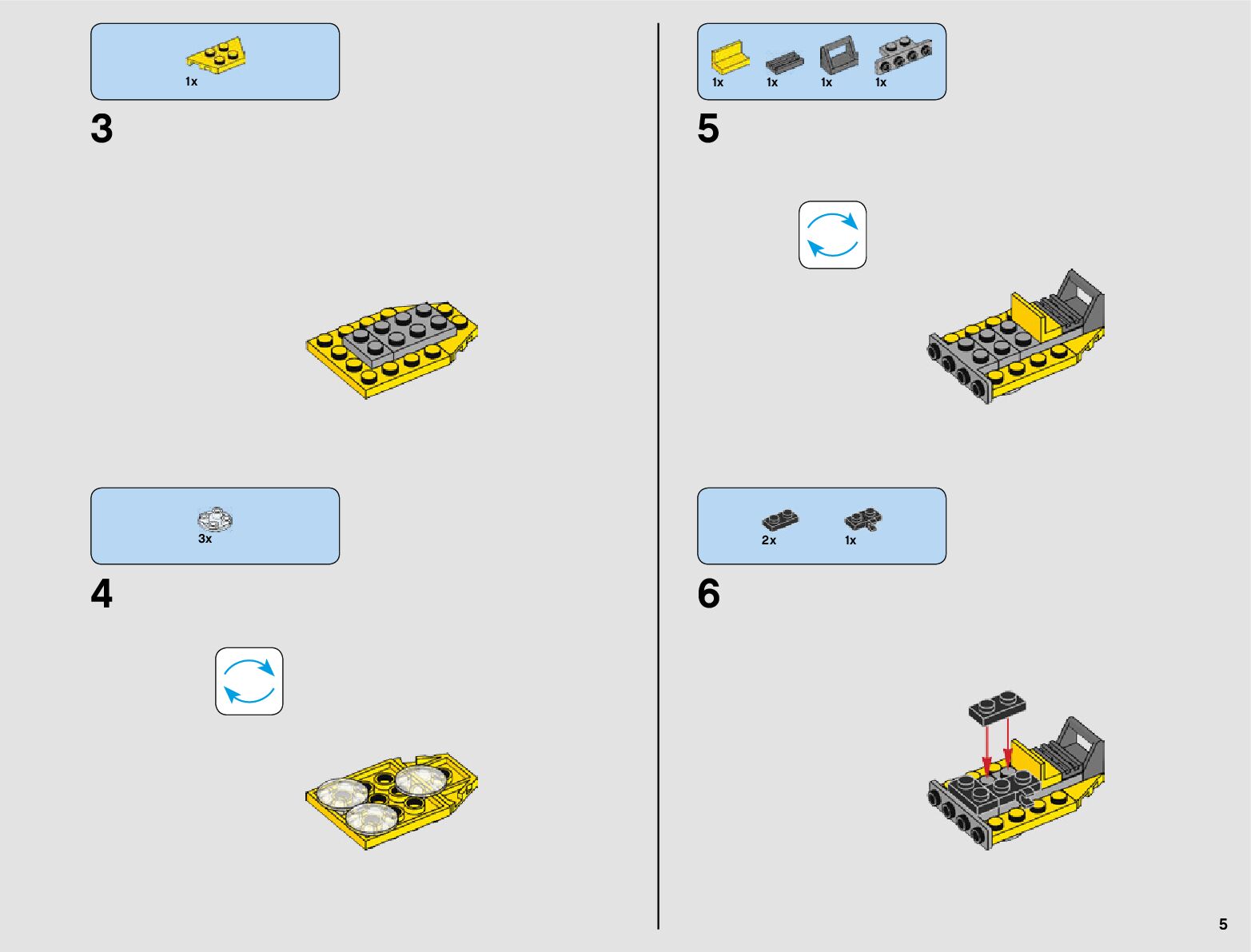 1x

3

3x

4

1x 1x 1x 1x

5

2x 1x

6

5