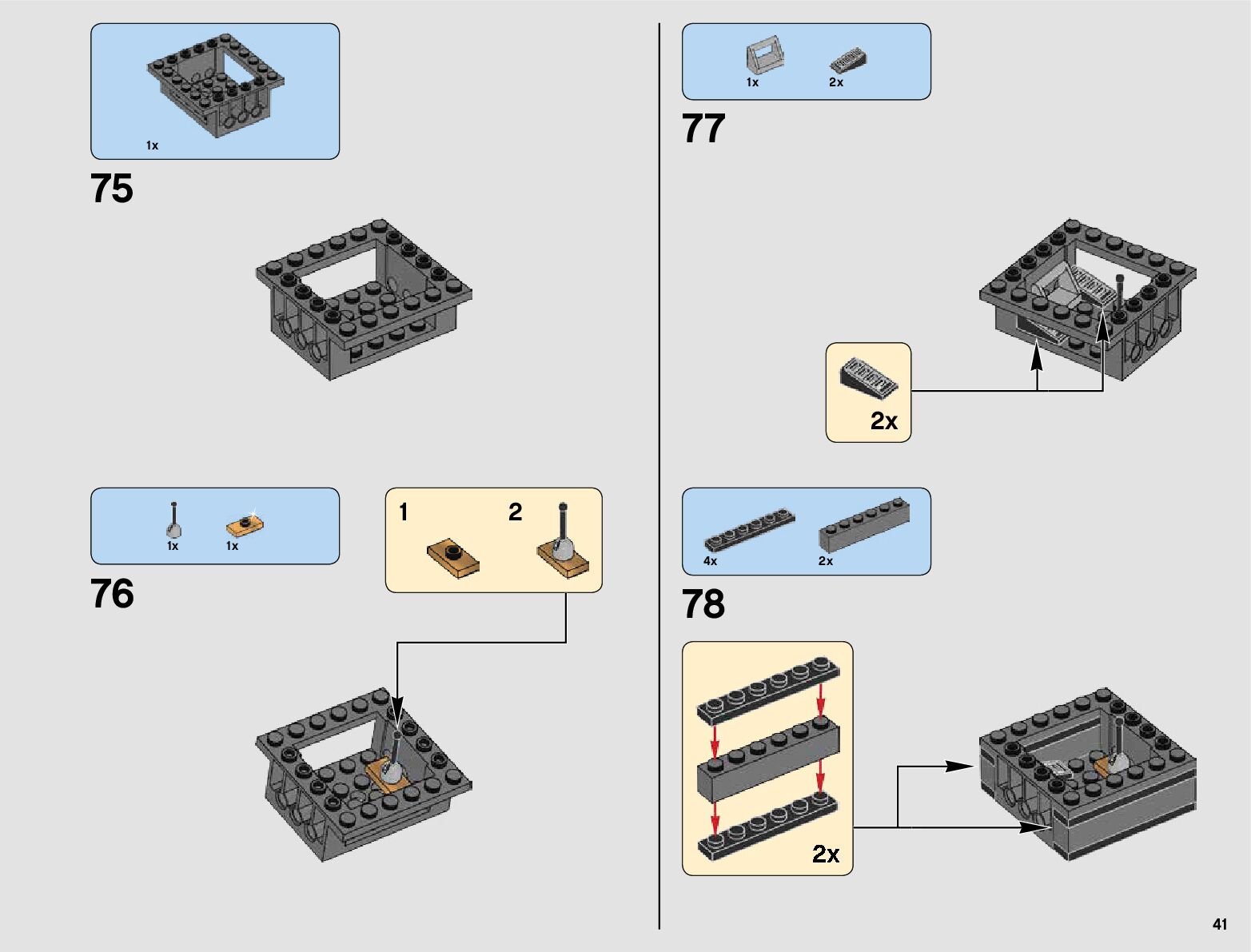 1x

75

1x 1x

76

1 2

1x 2x

77

2x

4x 2x

78

2x

41