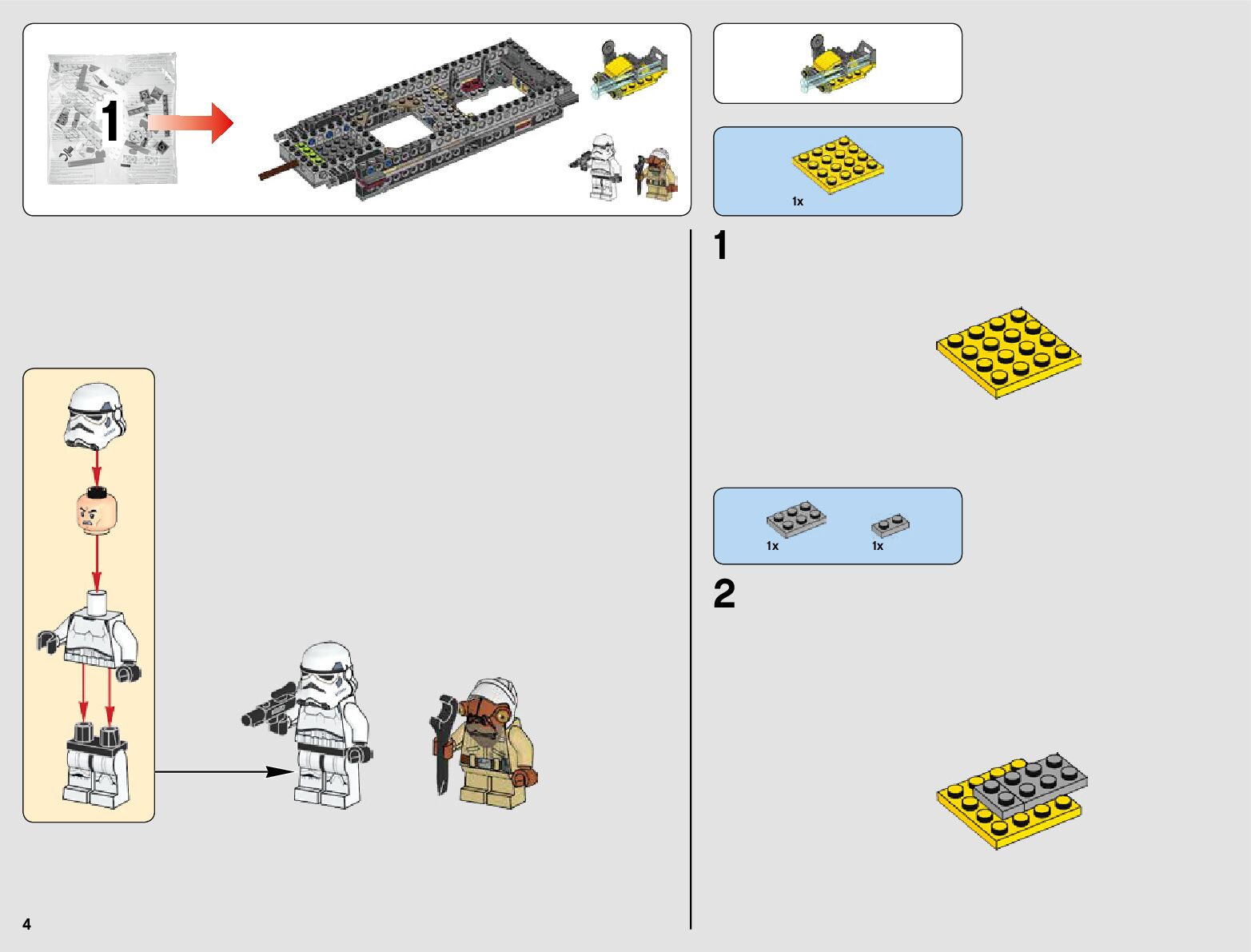 1

1x

1

1x

1x

2

4