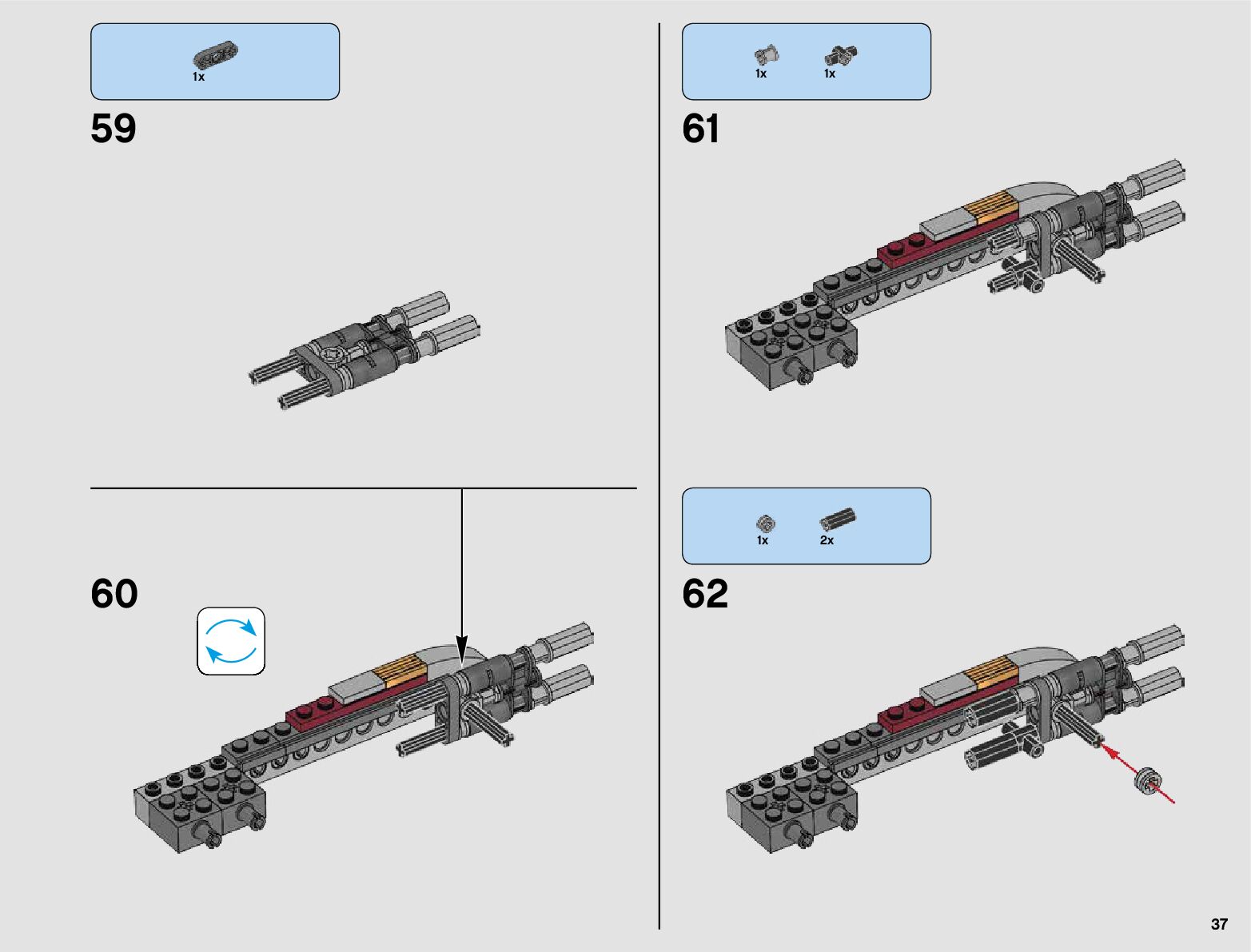 1x

59

60

1x 1x

61

1x 2x

62

37