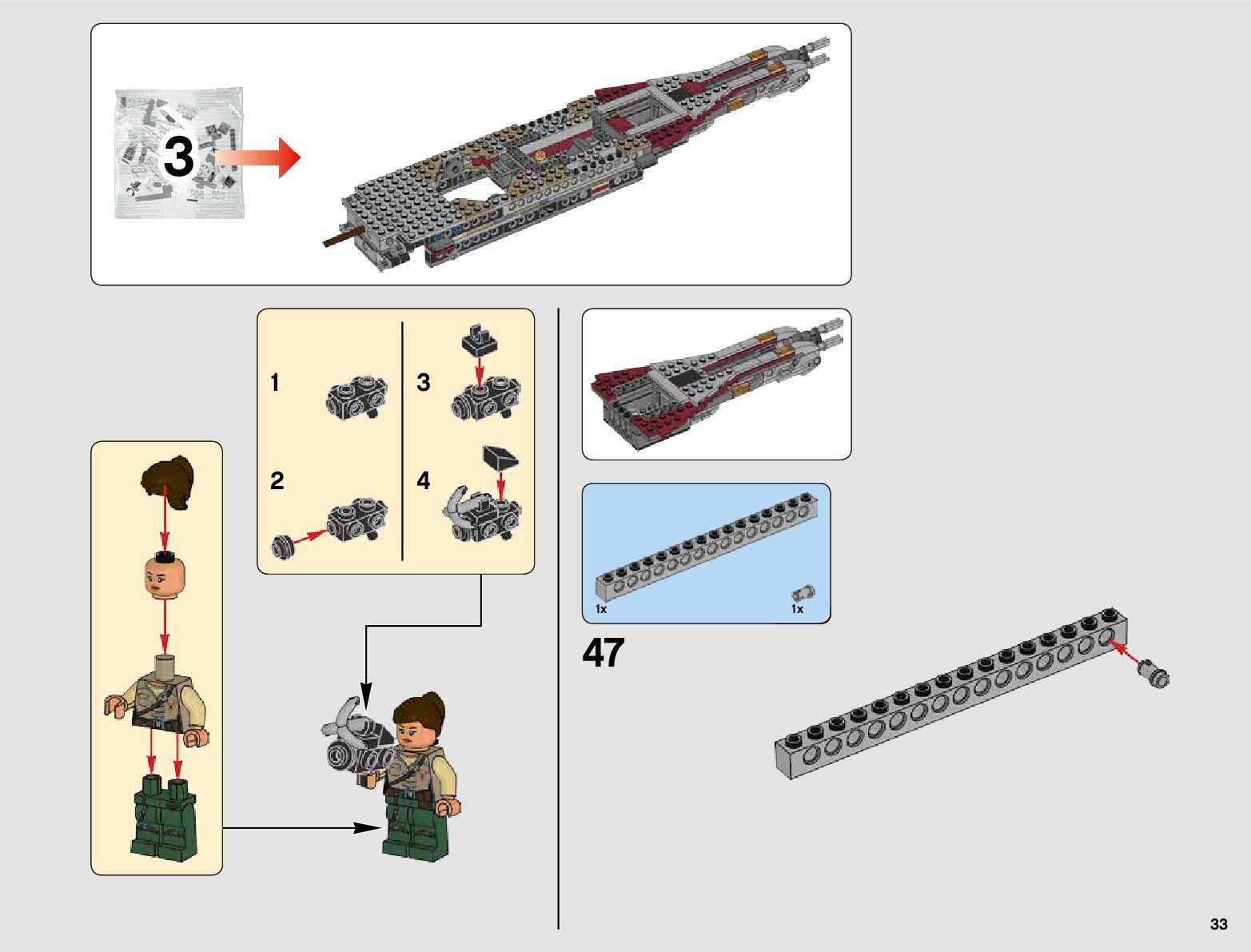 3

1

2

3

4

1x

1x

47

33