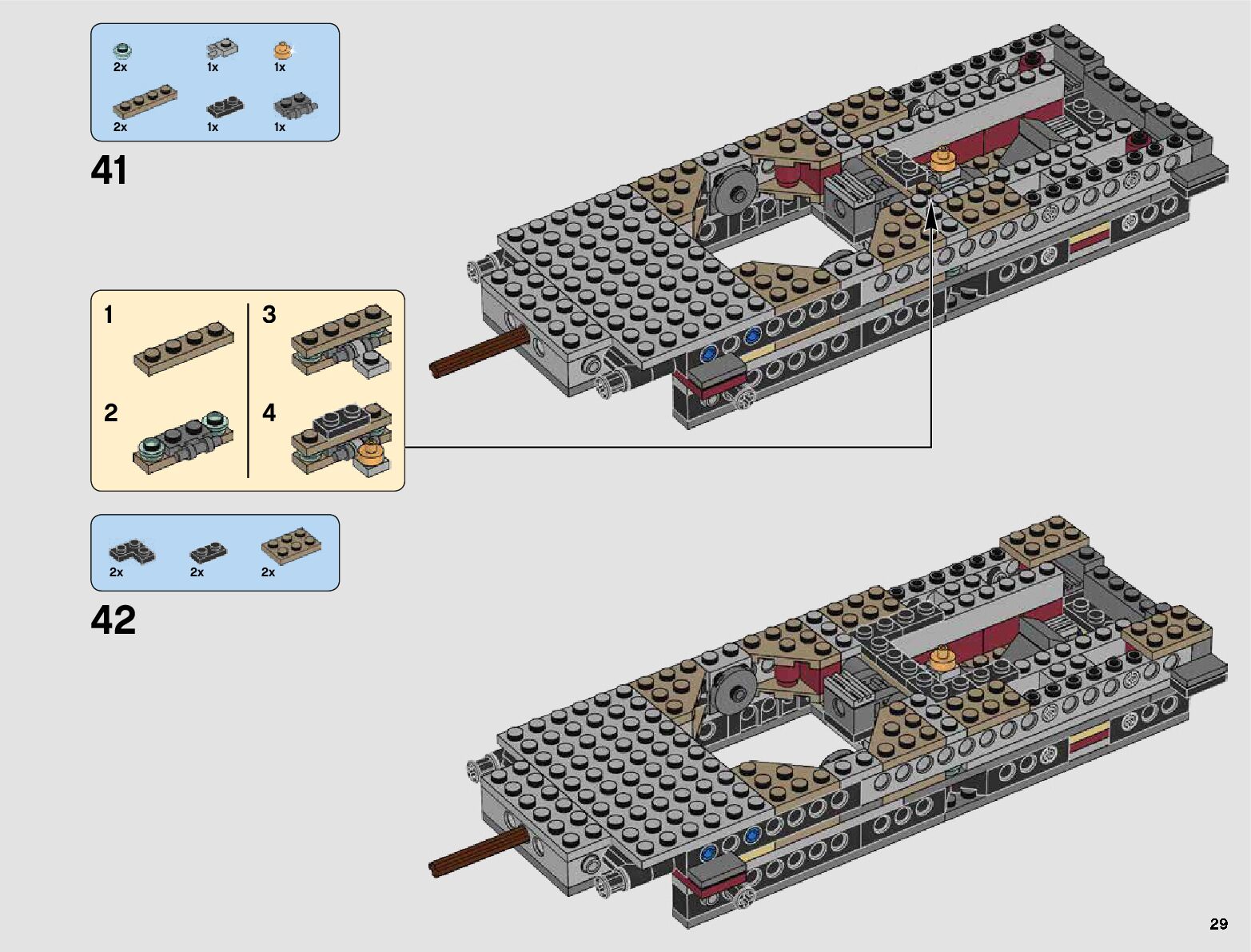 2x 1x 1x
2x 1x 1x

41

1
2
3
4

2x 2x 2x

42

29