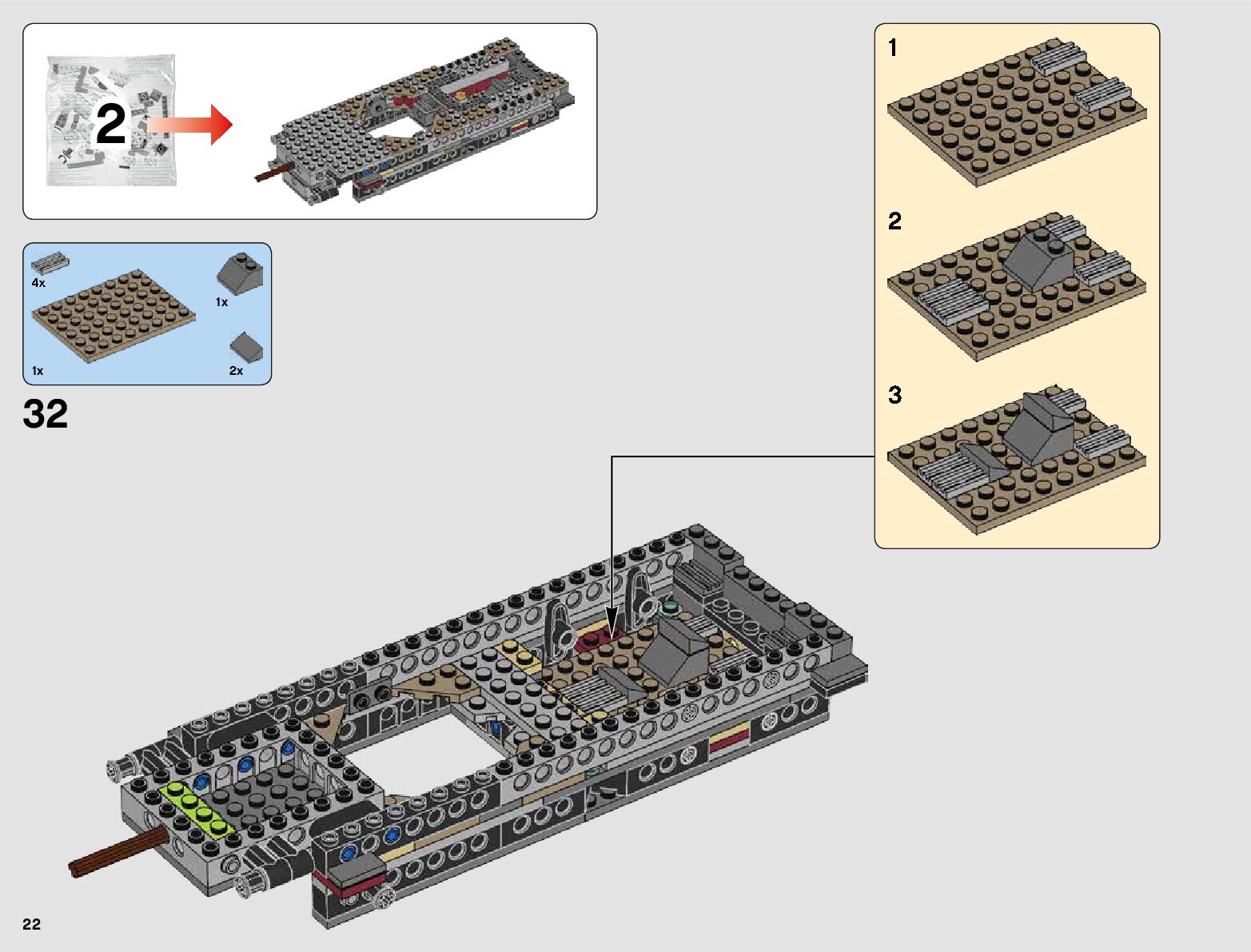 2

4x

1x

1x

2x

32

1

2

3

22