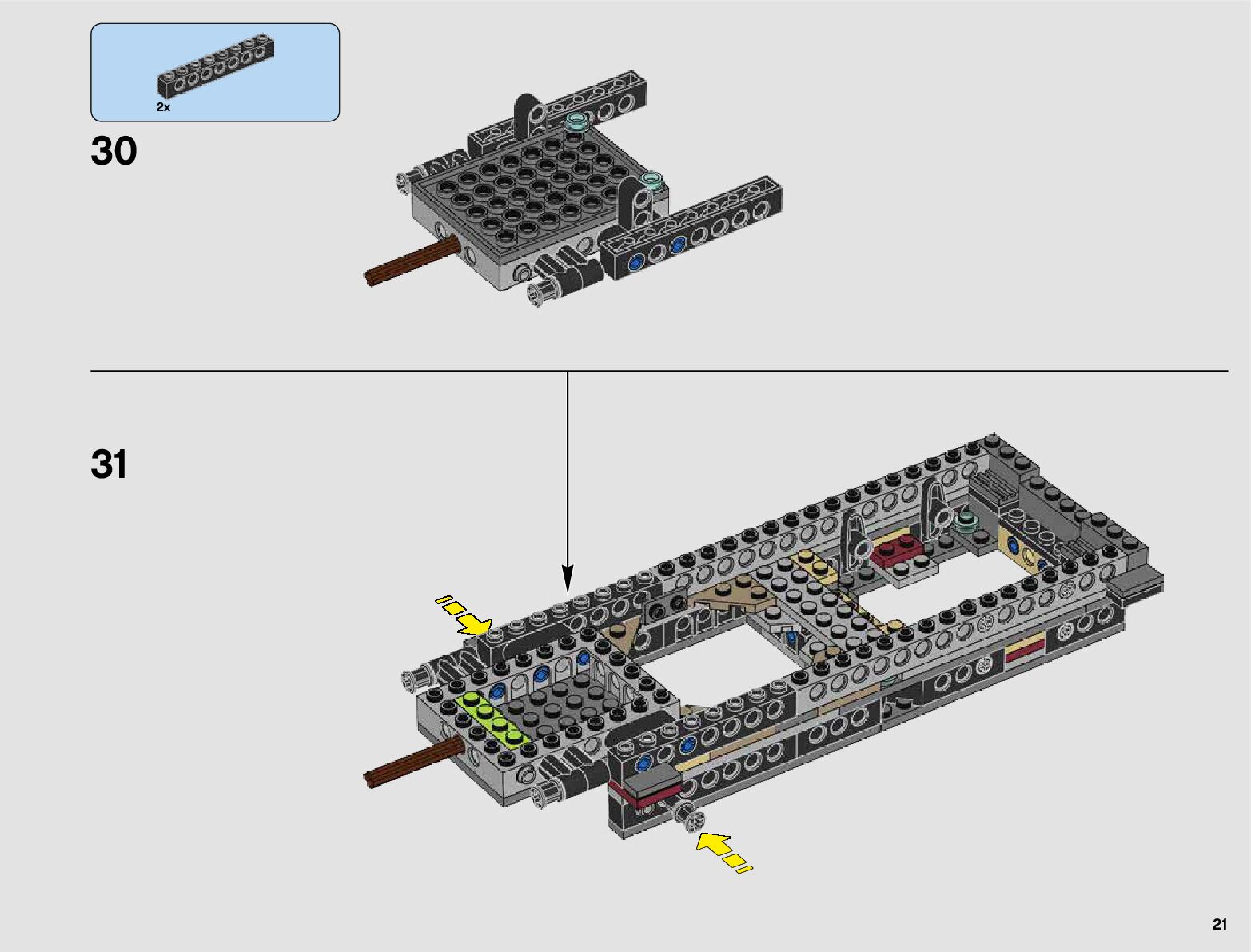 2x

30

31

21