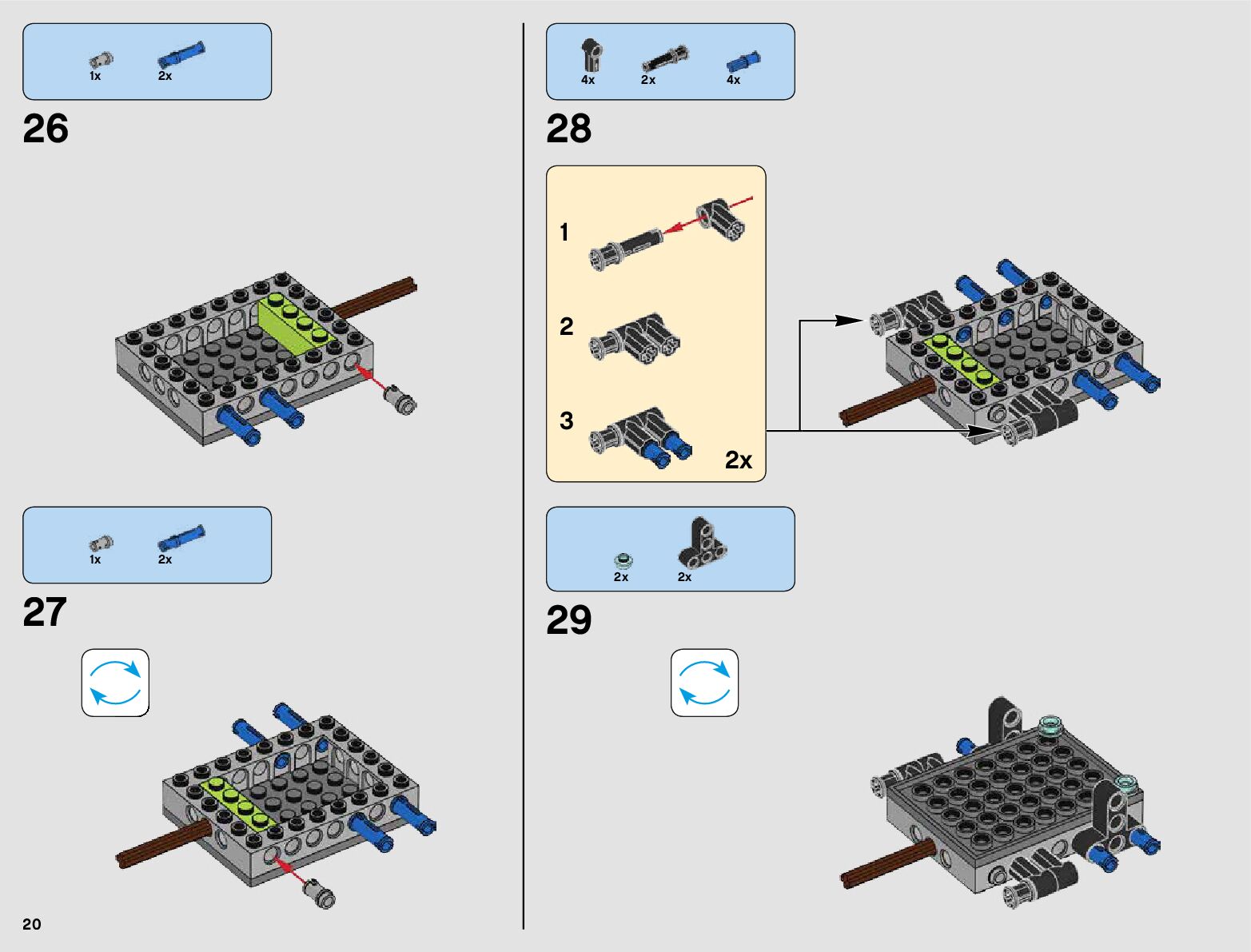 1x 2x

26

1x 2x

27

20

4x 2x 4x

28

1

2

3

2x

2x 2x

29