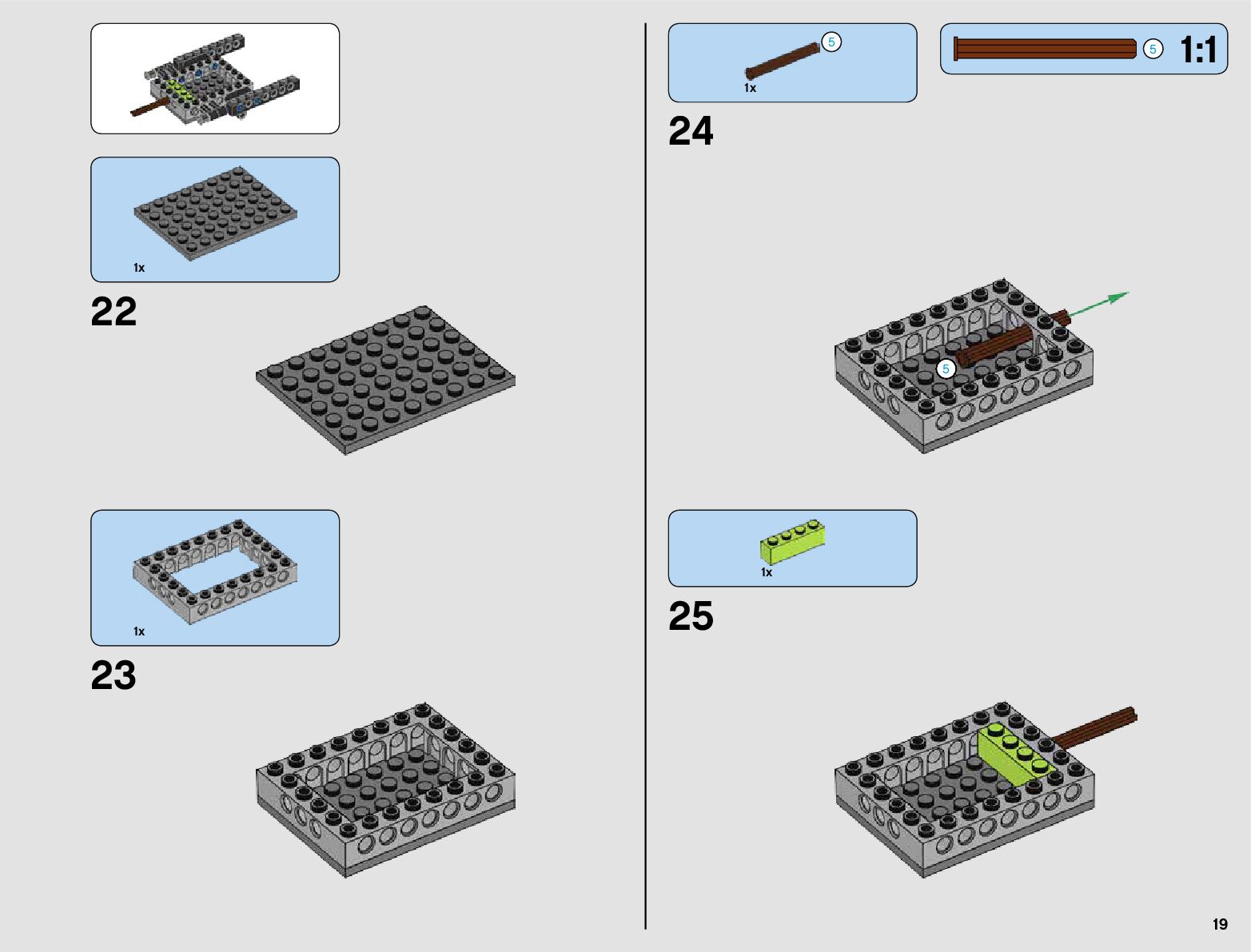 1x

22

1x

23

5

1x

5 1:1

24

5

1x

25

19