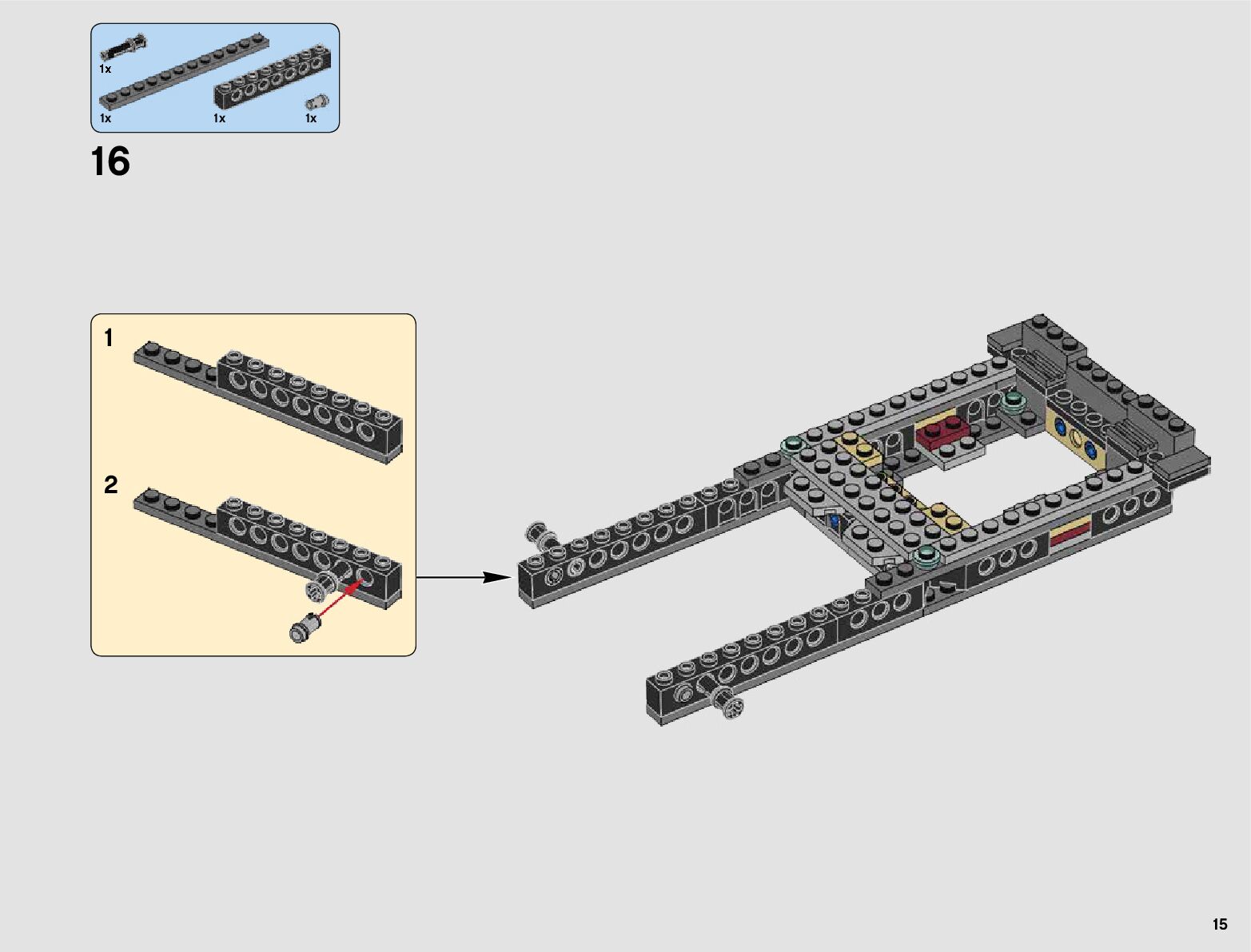 1x

1x

1x

1x

16

1

2

15