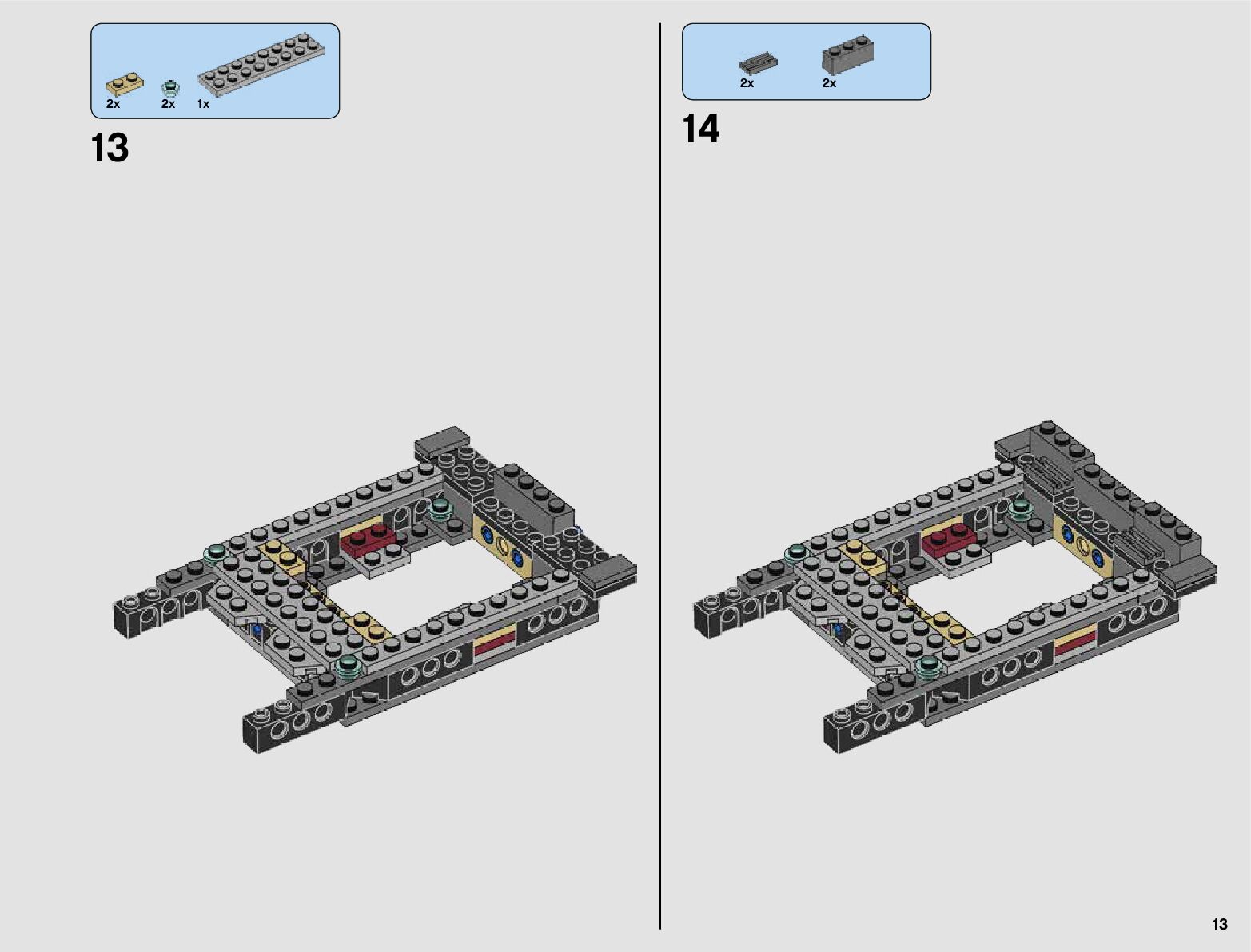 2x 2x 1x

13

2x 2x

14

13