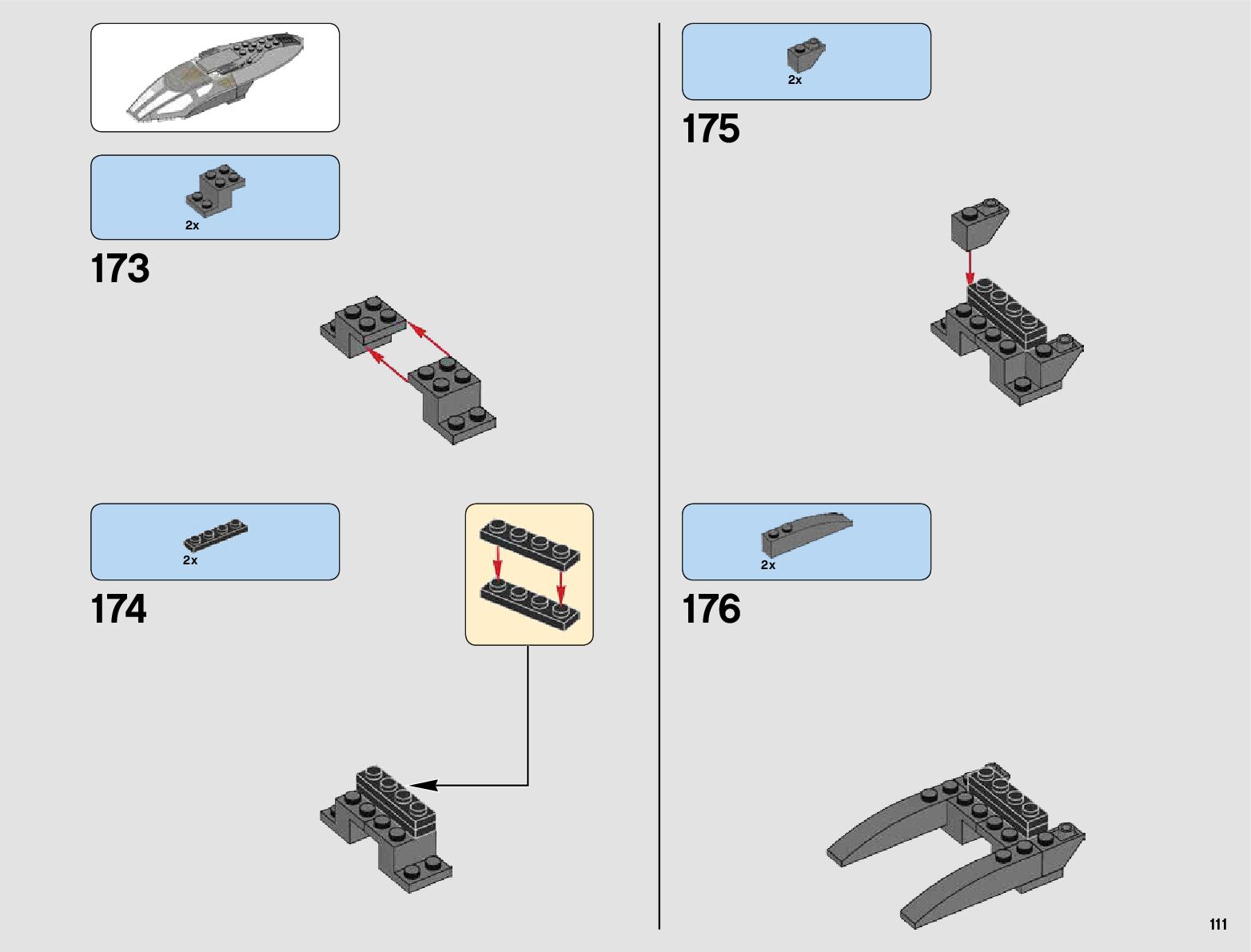 2x

173

2x

174

2x

175

2x

176

111