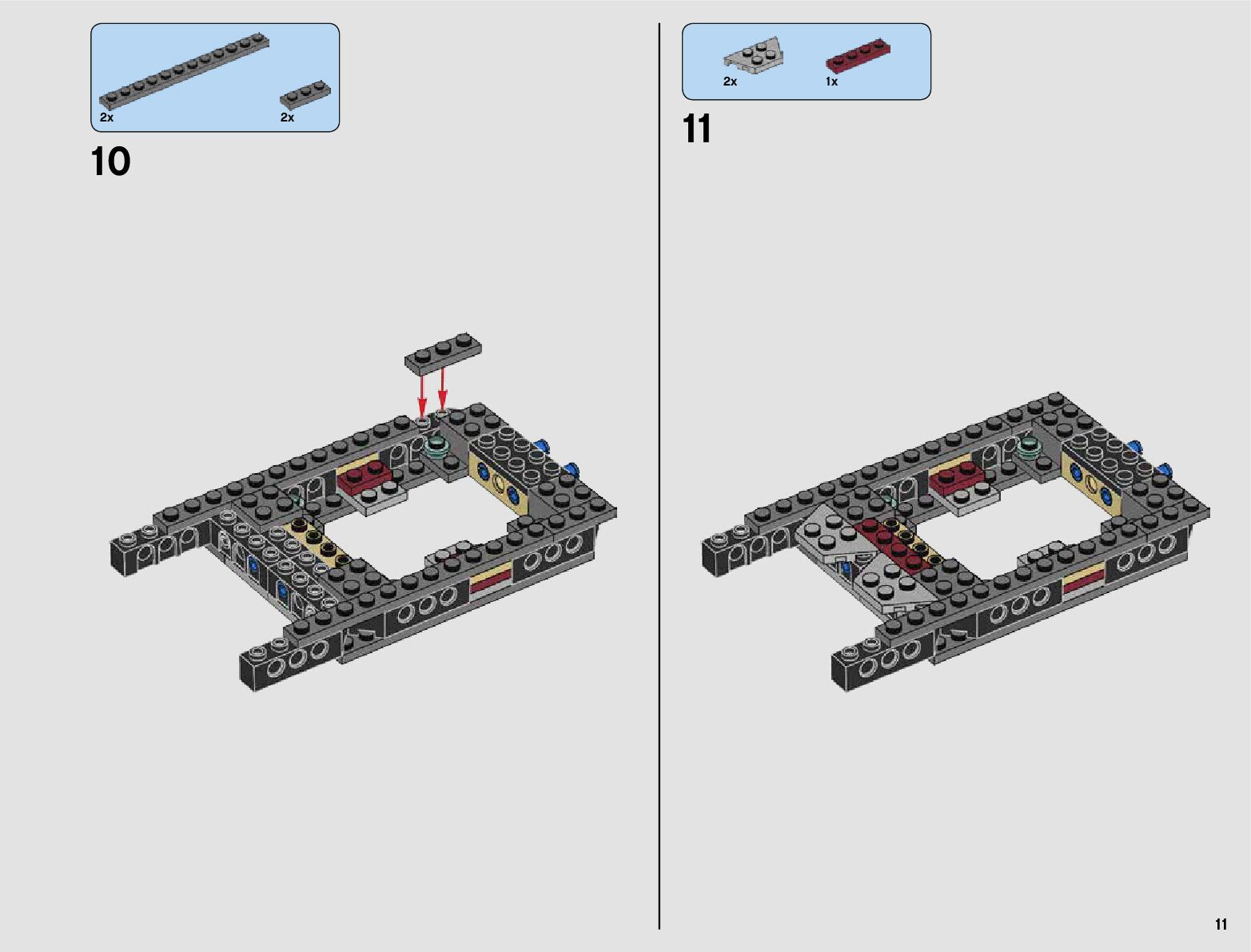 2x

2x

10

2x

1x

11

11