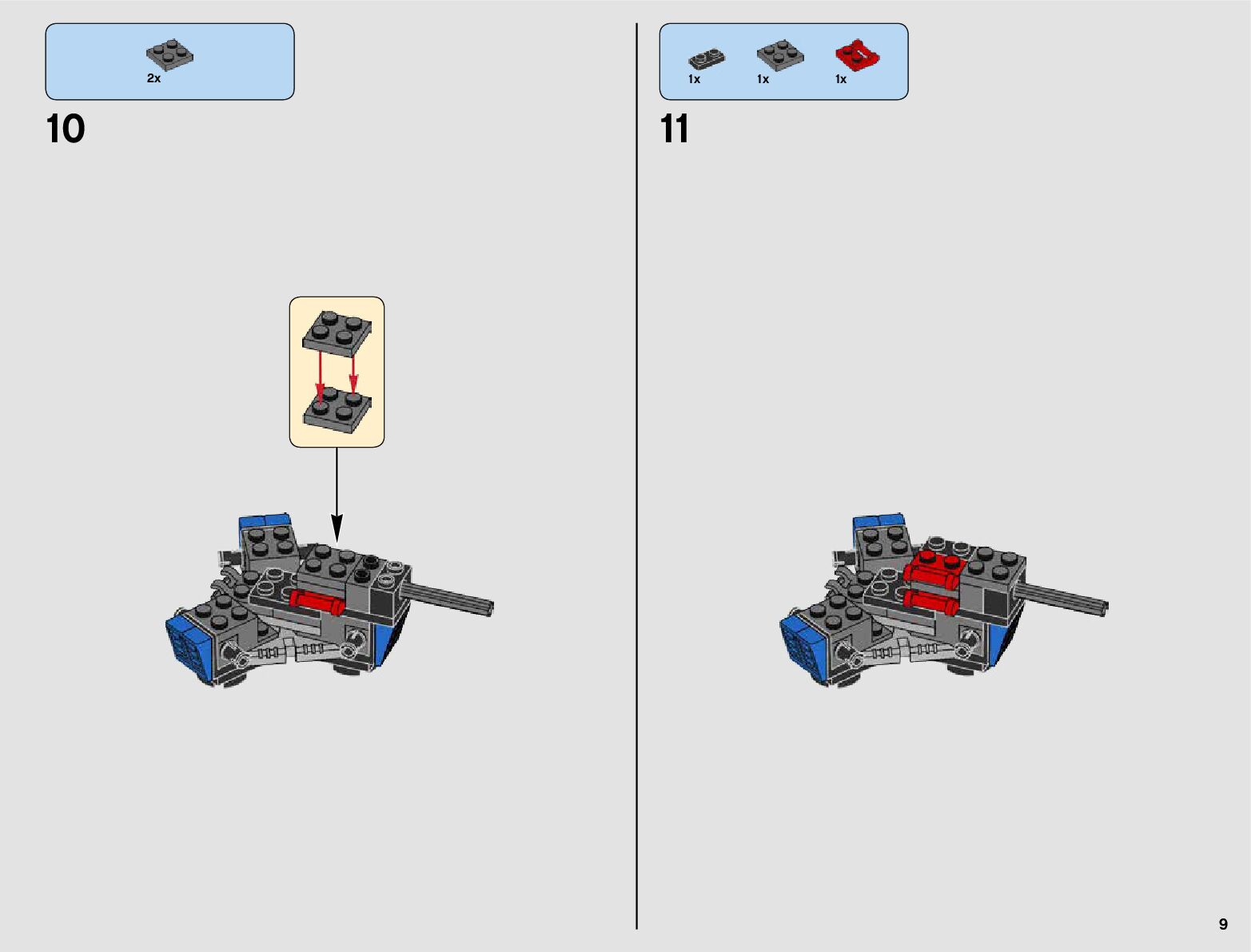 2x

10

1x 1x 1x

11

9