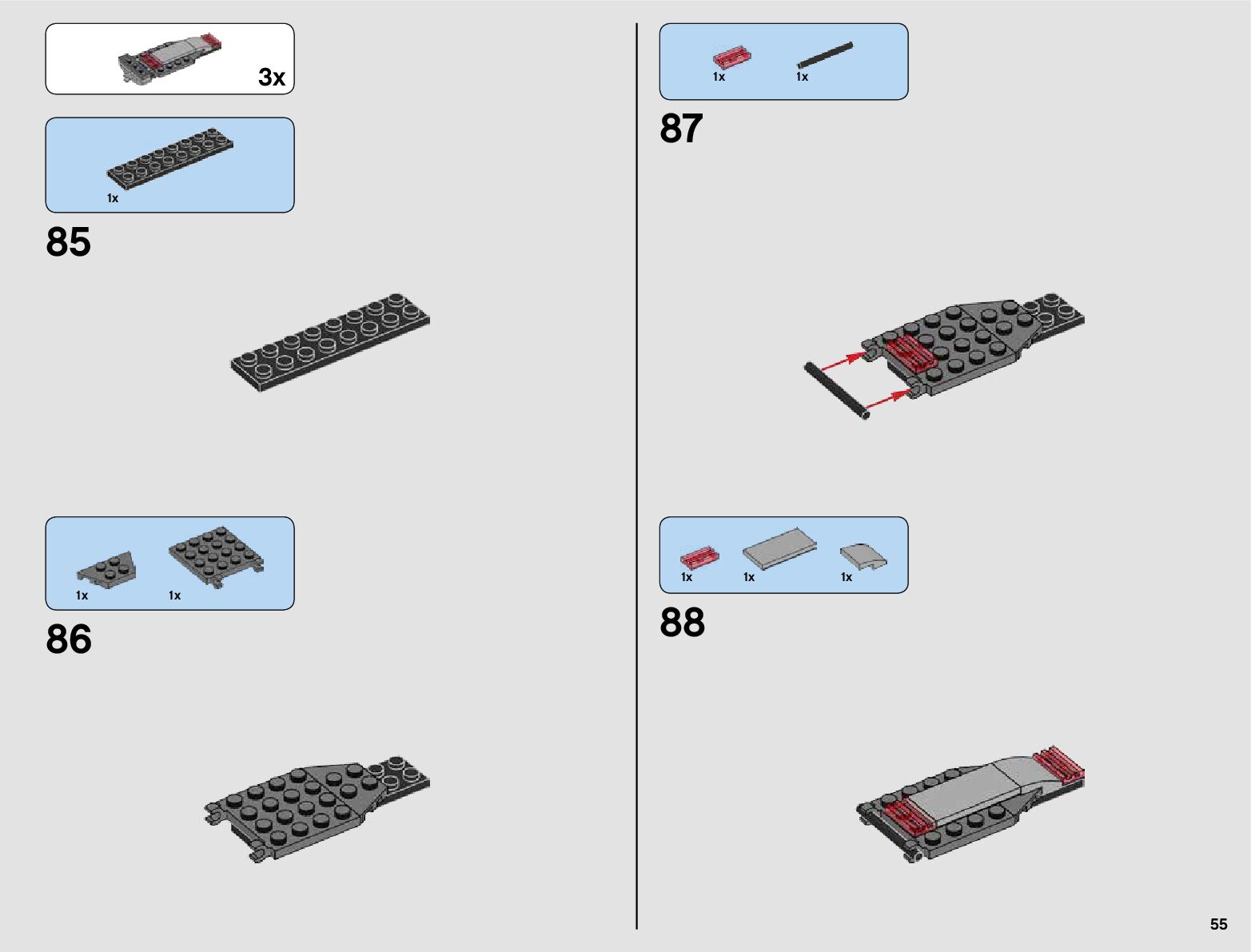 3x

1x

85

1x 1x

86

1x 1x

87

1x 1x 1x

88

55