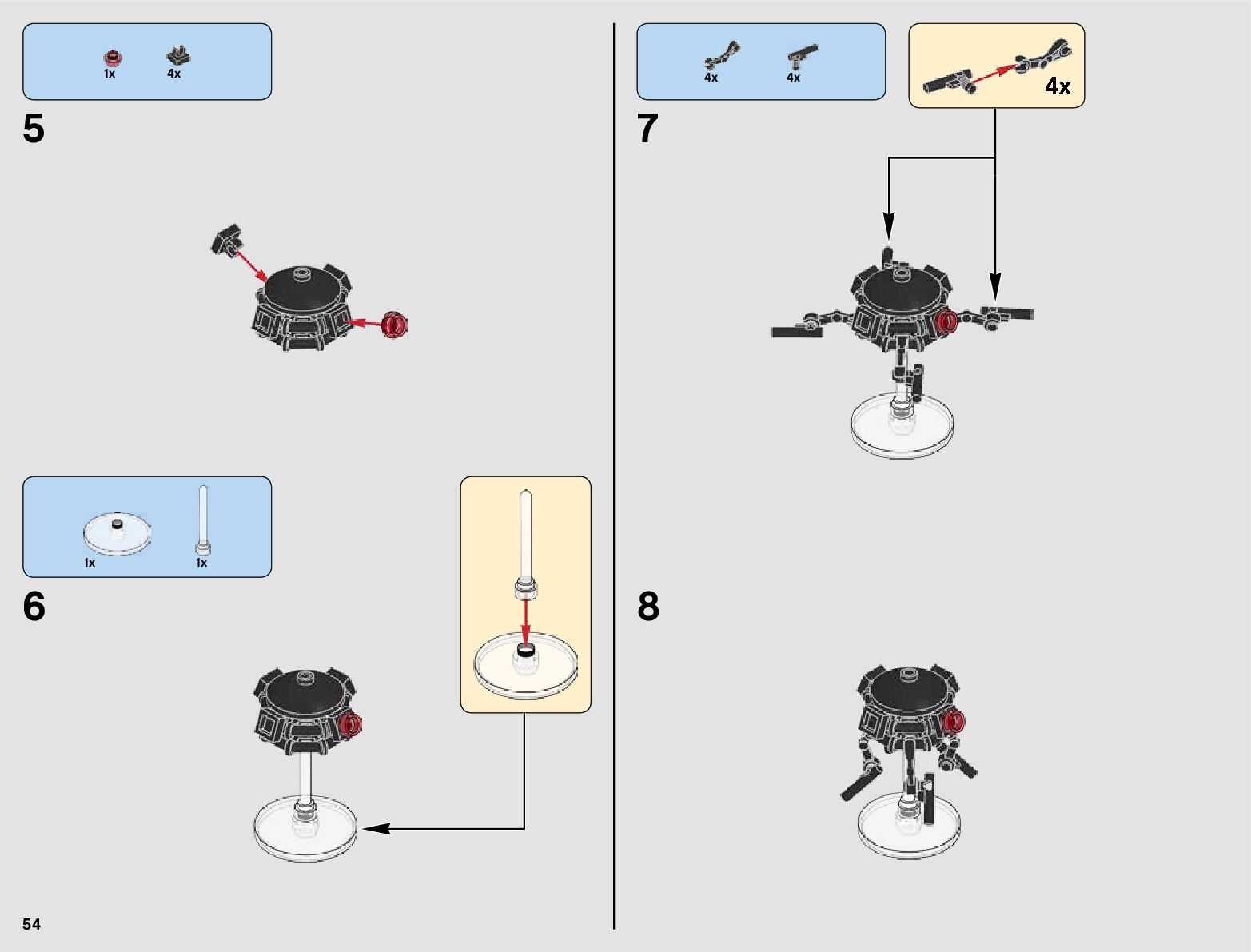 1x 4x

5

1x 1x

6

4x 4x

4x

7

8

54