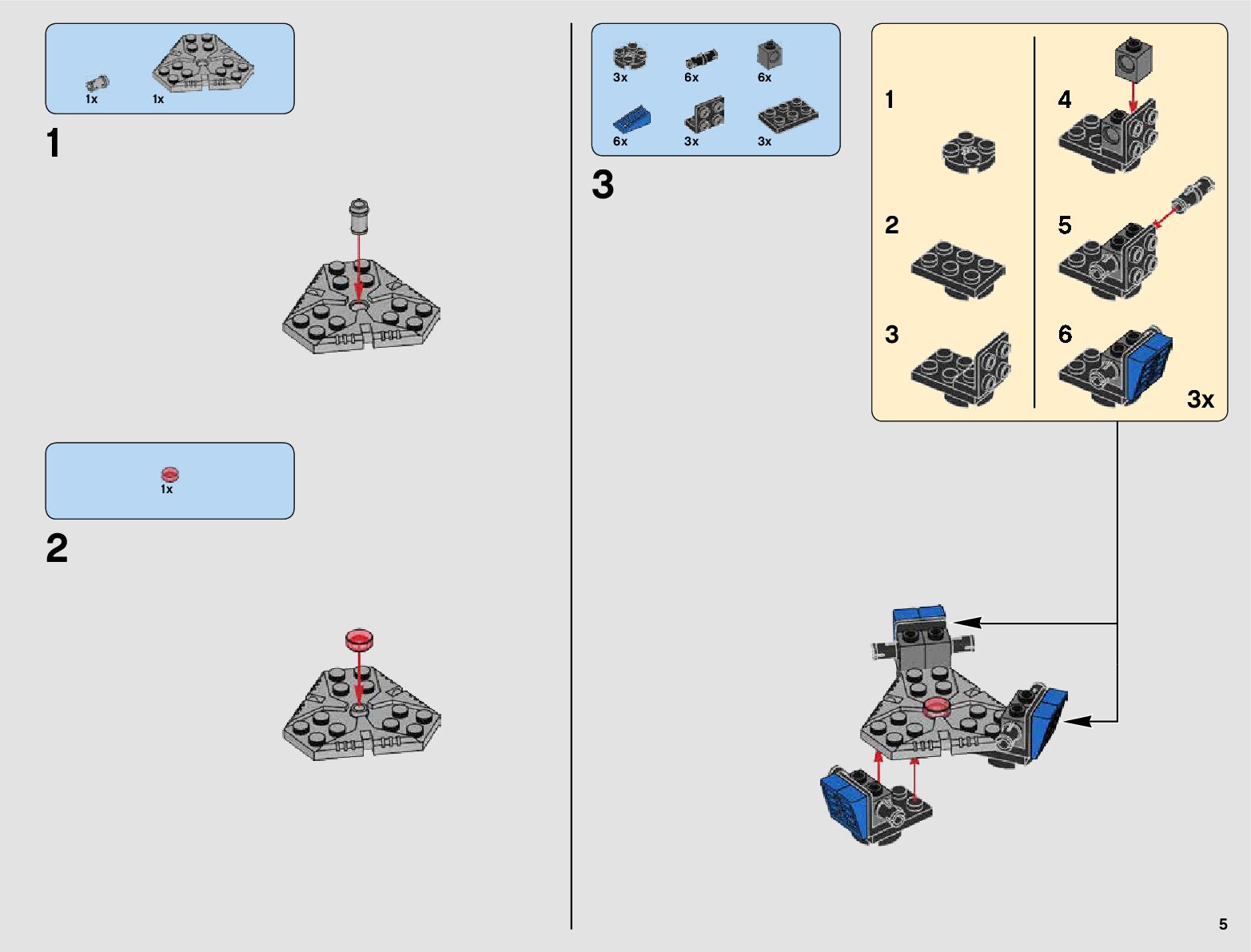 1x 1x

1

1x

2

3x 6x 6x
6x 3x 3x

3

1

2

3

4

5

6

3x

5