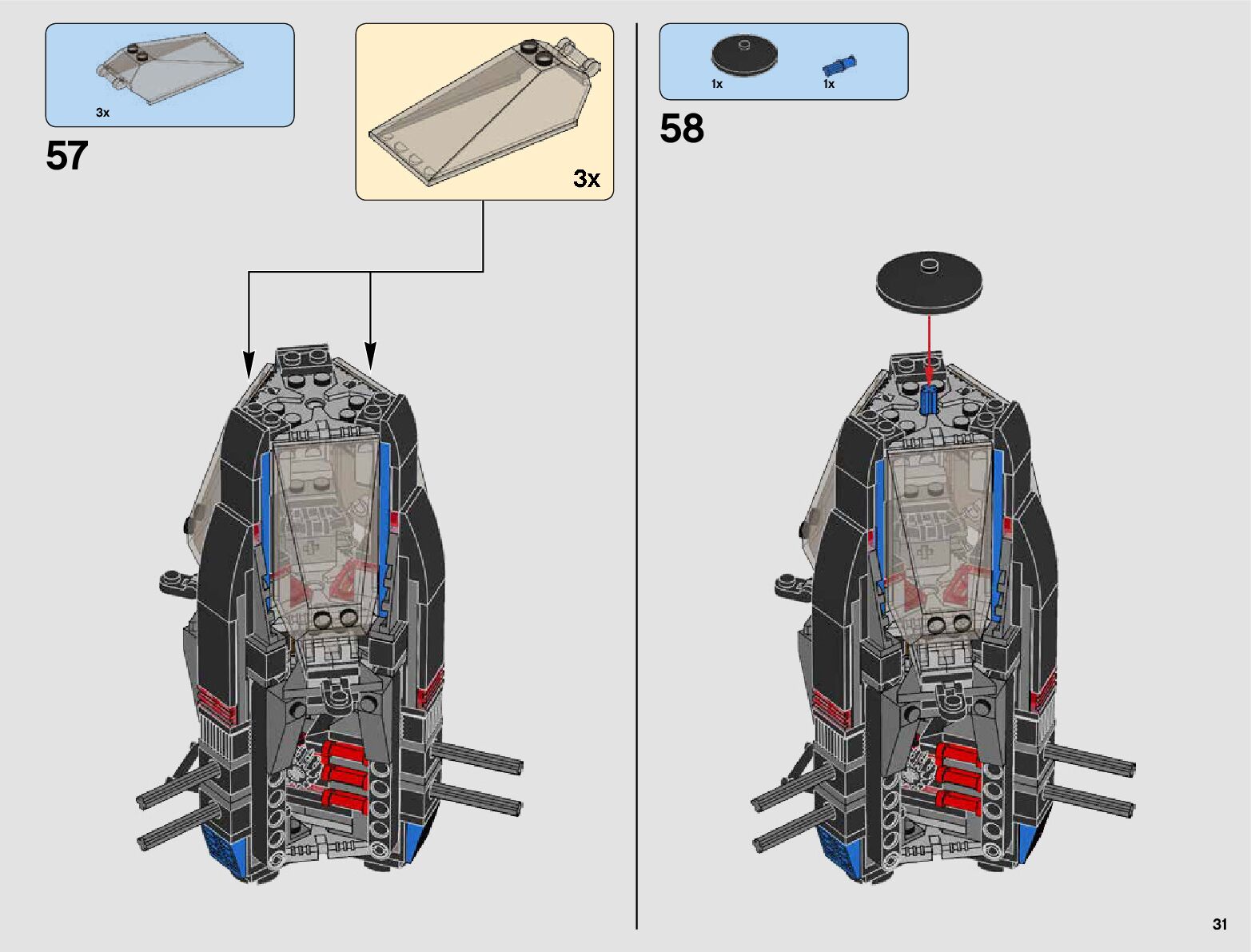 3x

57

3x

1x 1x

58

31