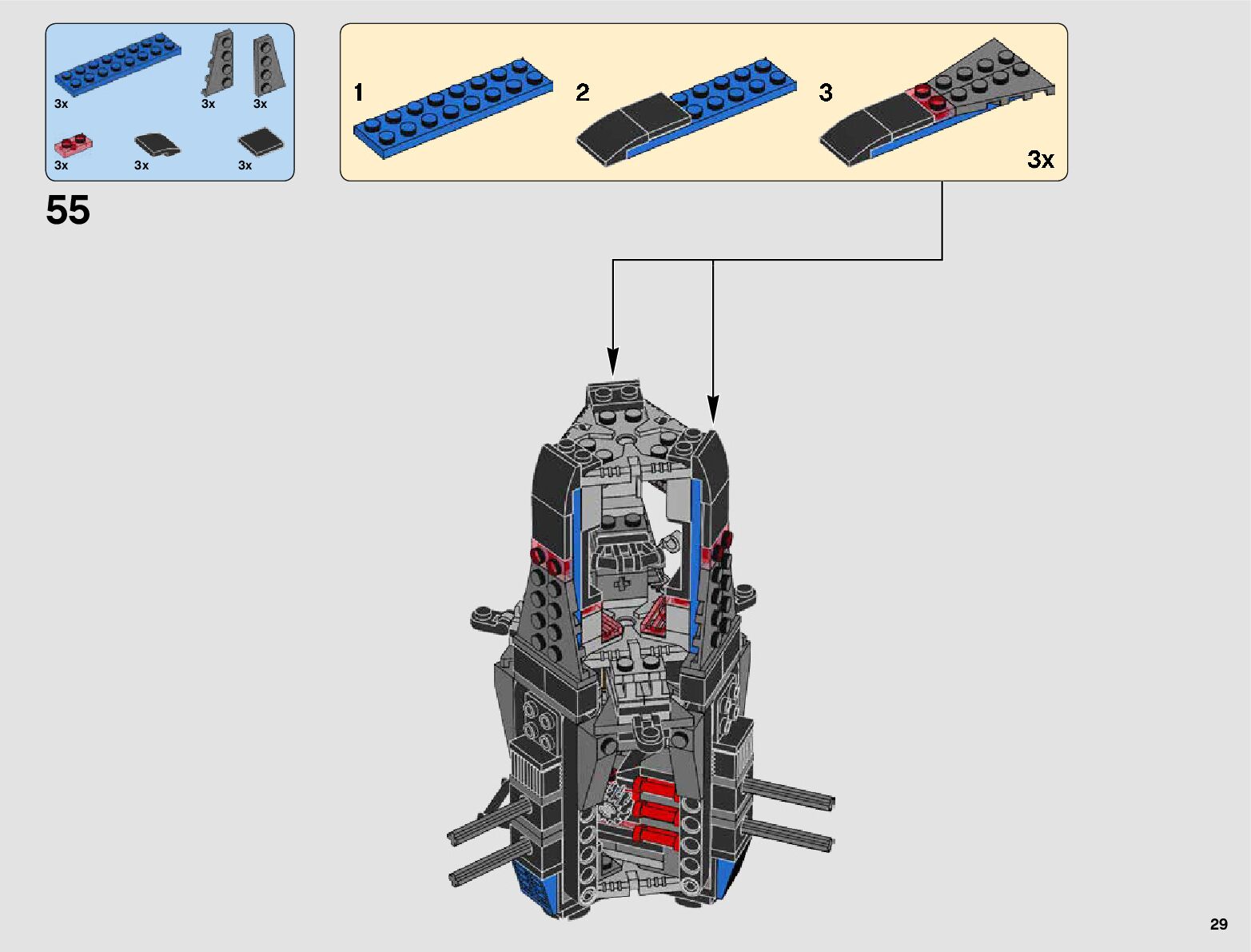 3x 3x 3x

3x 3x 3x

55

1

2

3

3x

29