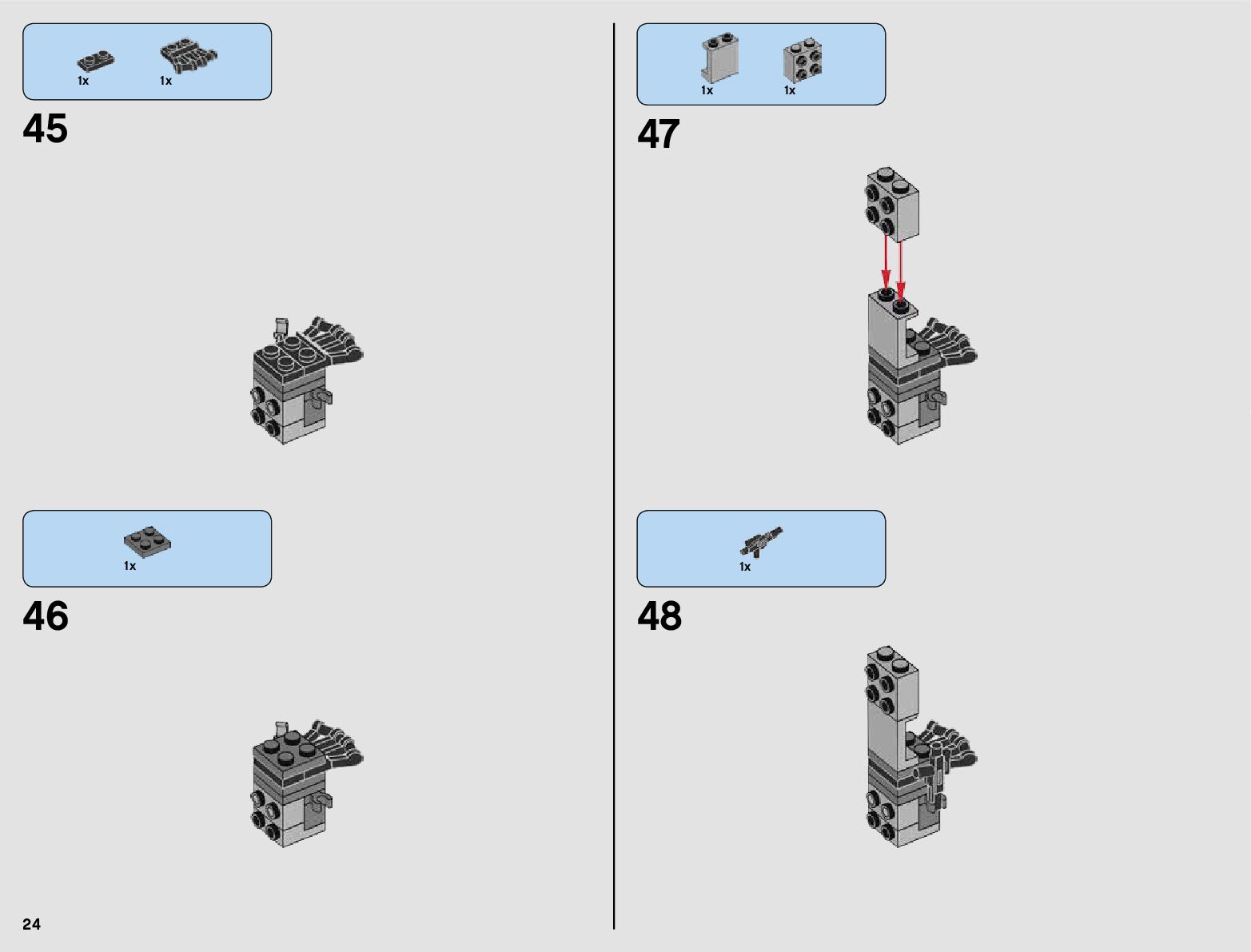 1x 1x

45

1x

46

1x 1x

47

1x

48

24