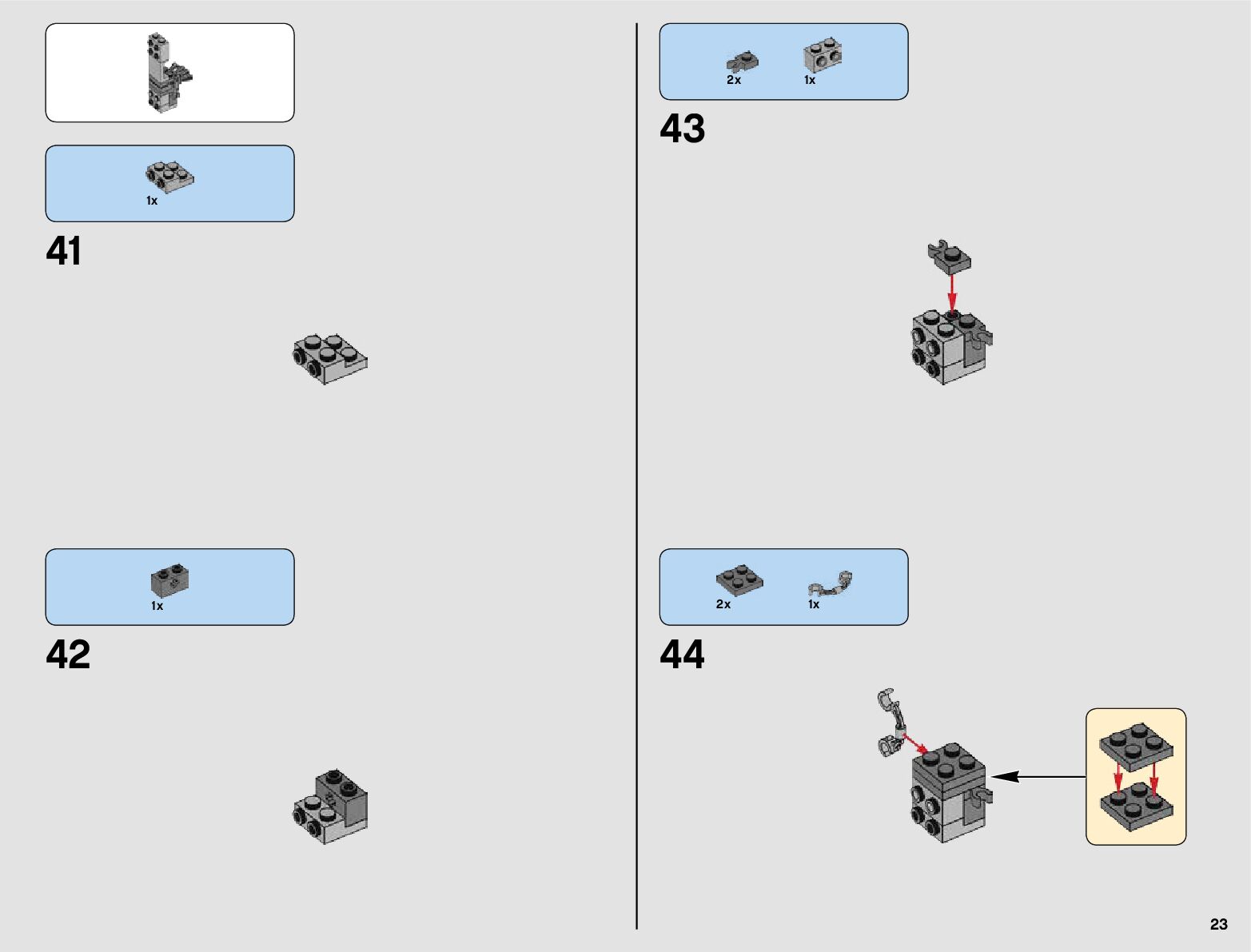 1x

41

1x

42

2x 1x

43

2x 1x

44

23