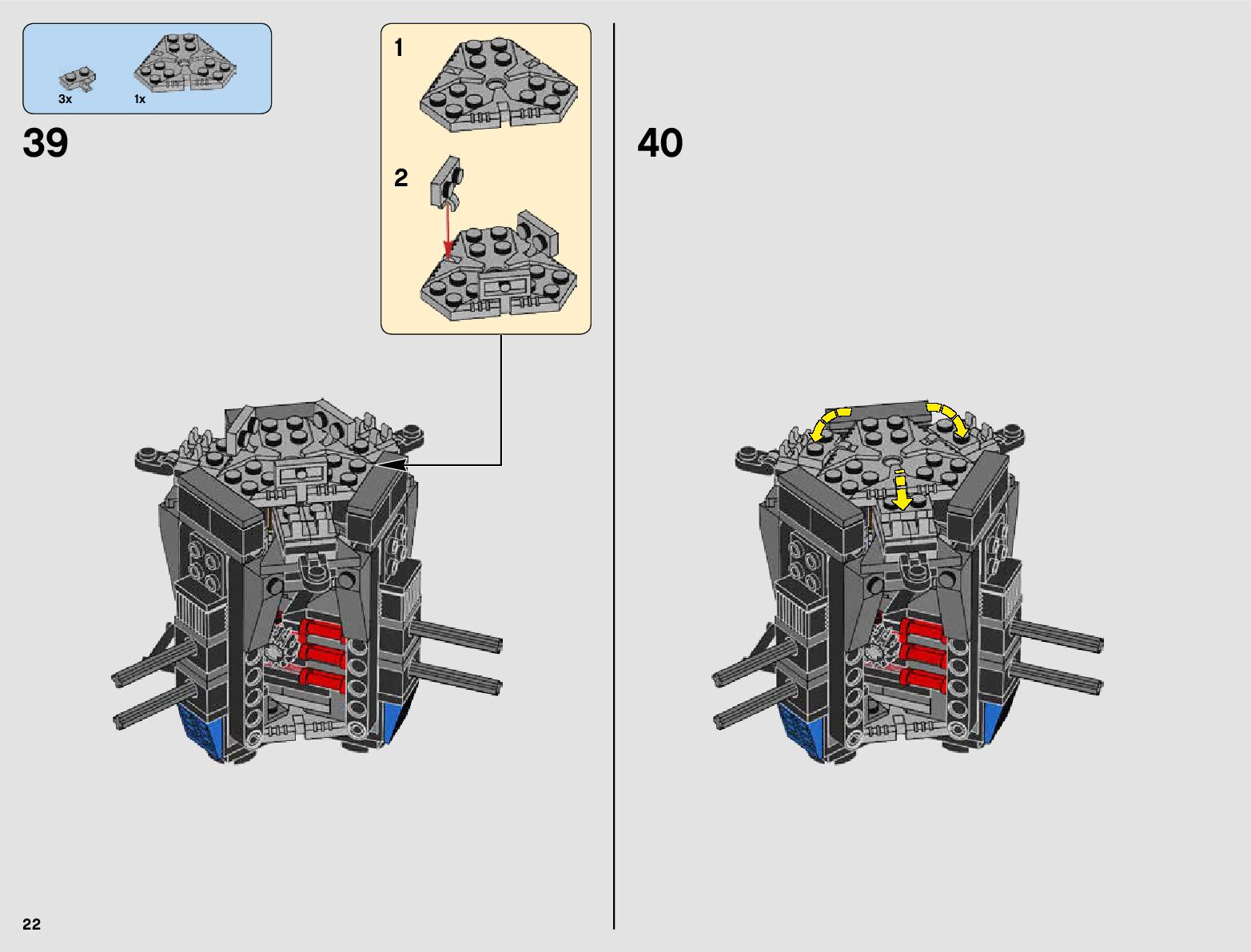 3x 1x

39

1

2

40

22