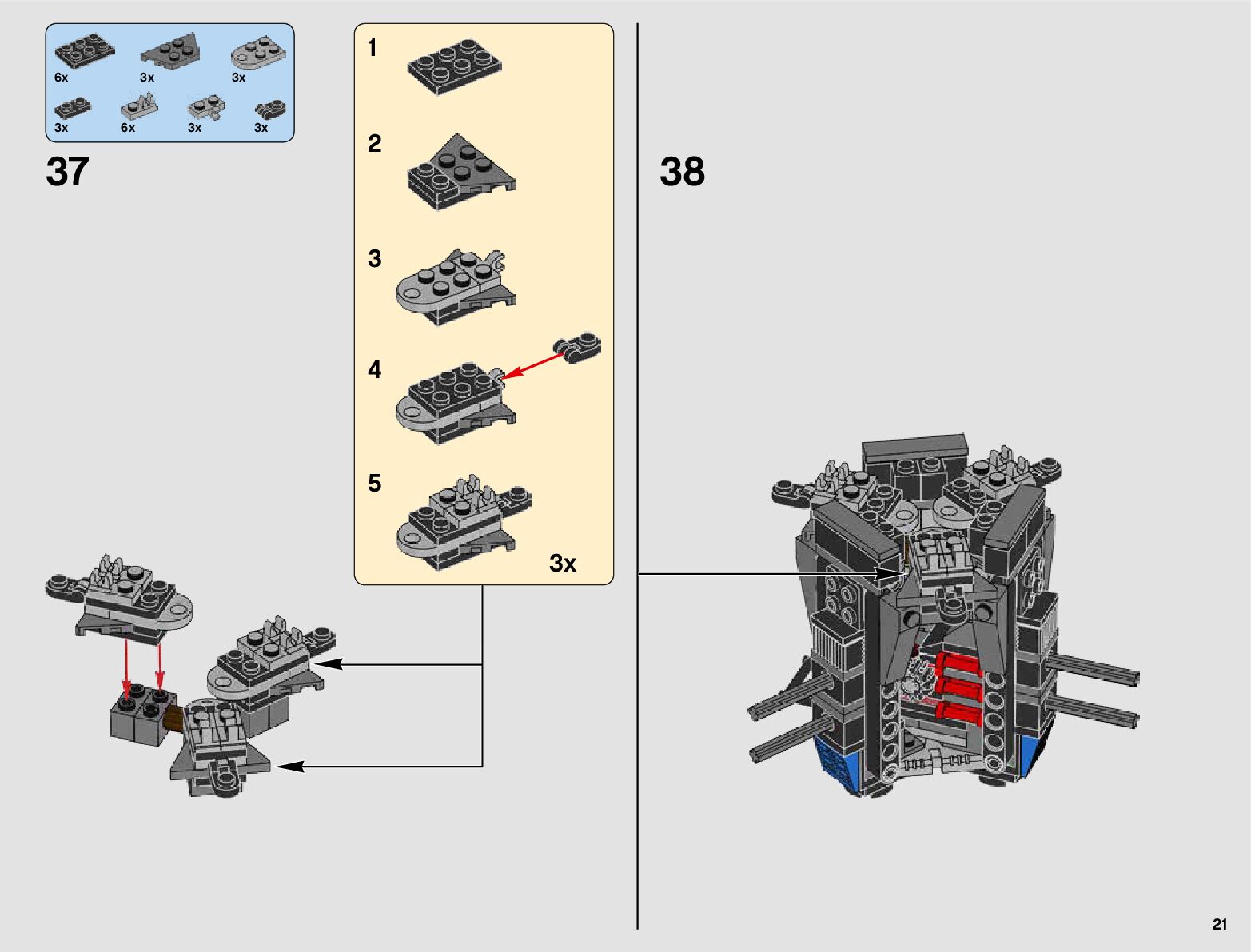 6x 3x 3x
3x 6x 3x 3x

37

1

2

3

4

5

3x

38

21