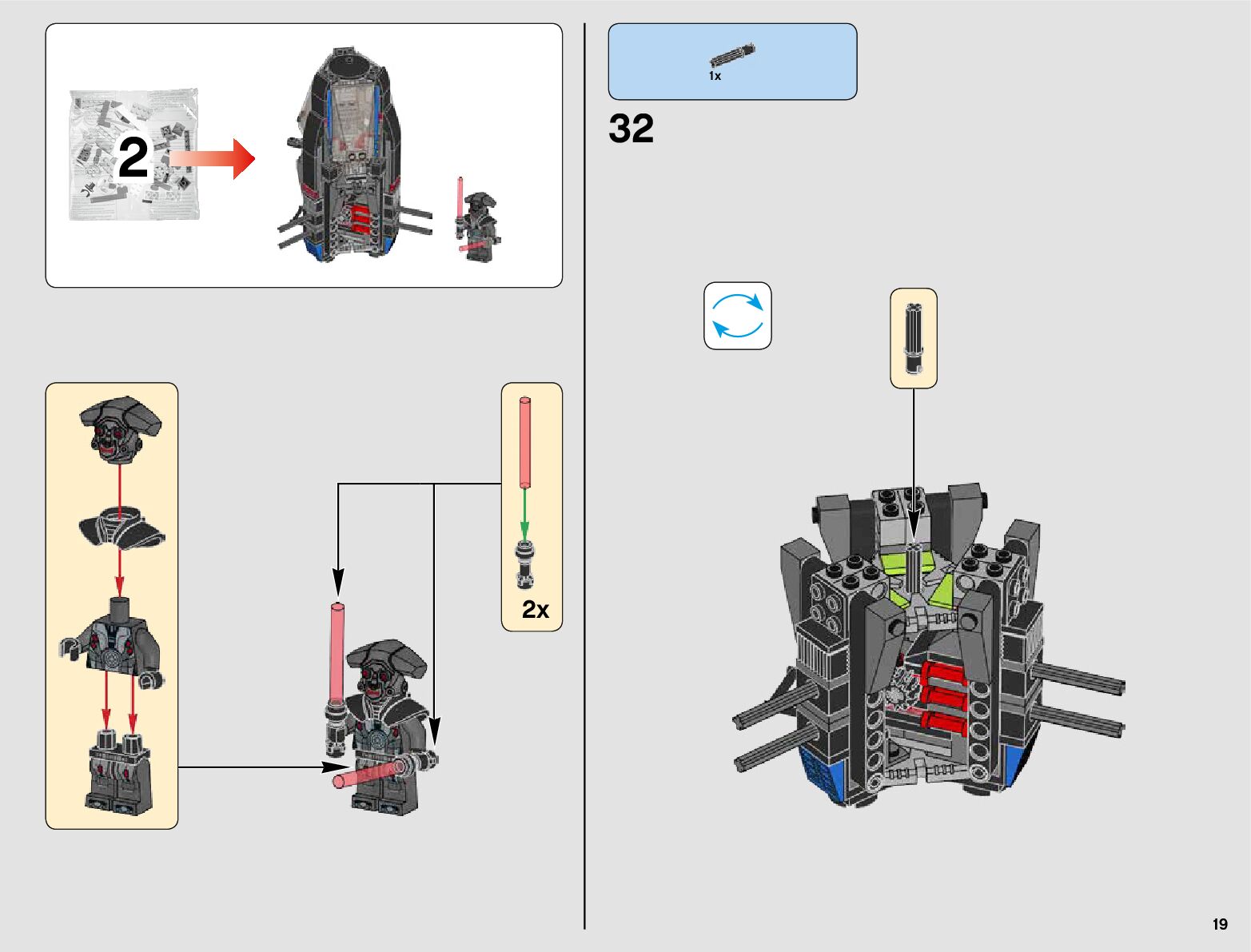 2

2x

1x

32

19