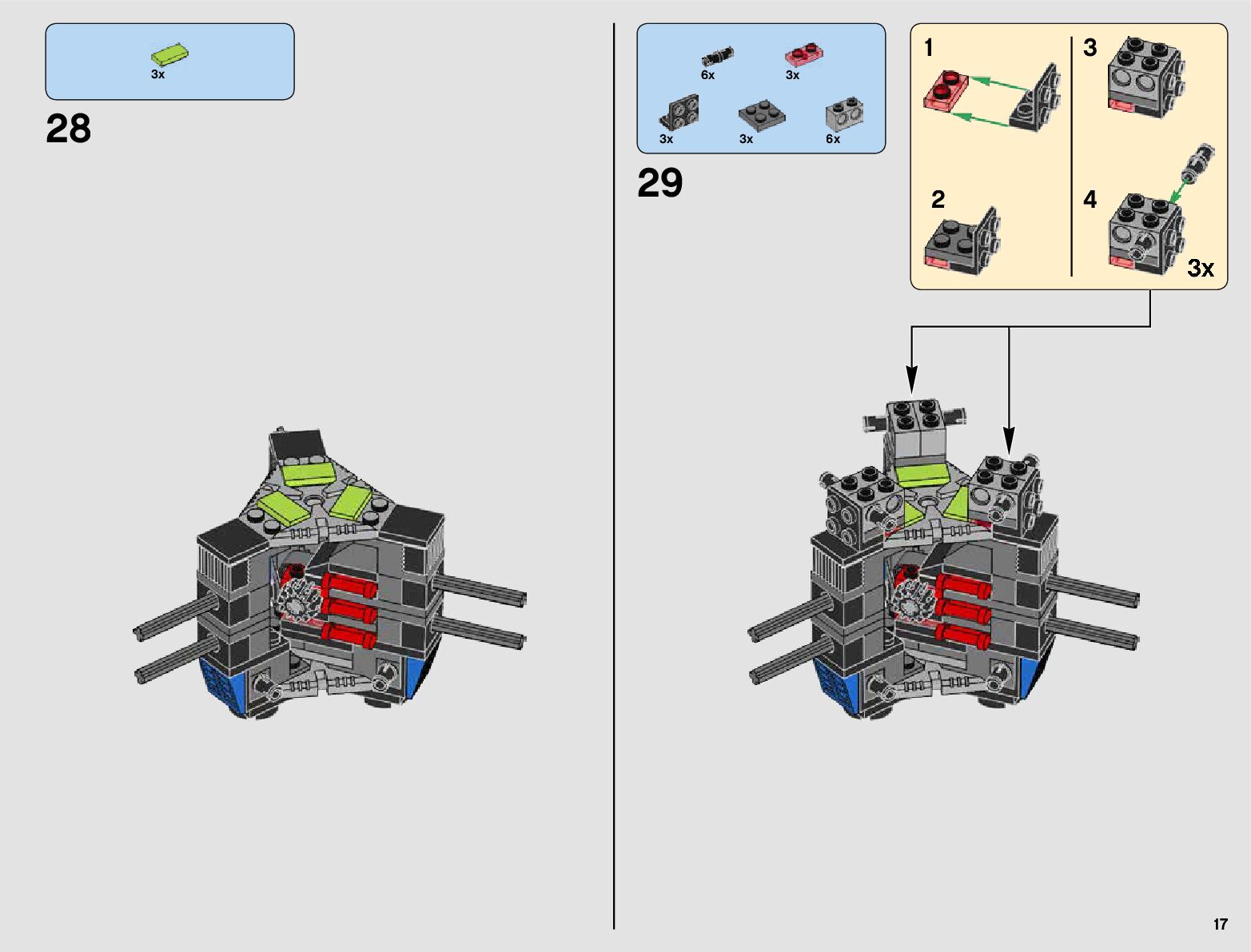 3x

28

6x 3x
3x 3x 6x

29

1

2

3

4

3x

17