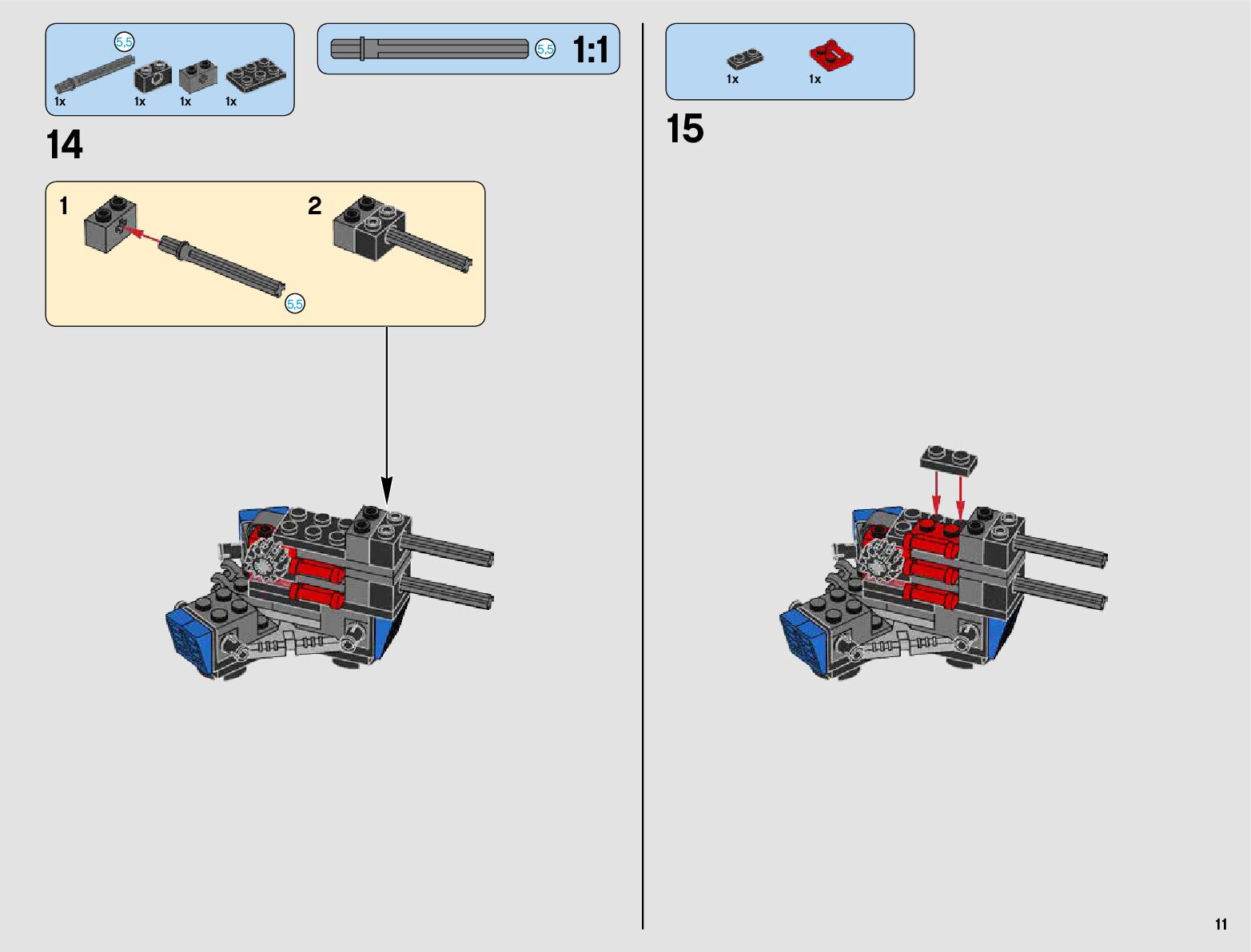 5,5
1x 1x 1x 1x

5,5 1:1

14

1

5,5

2

1x 1x

15

11