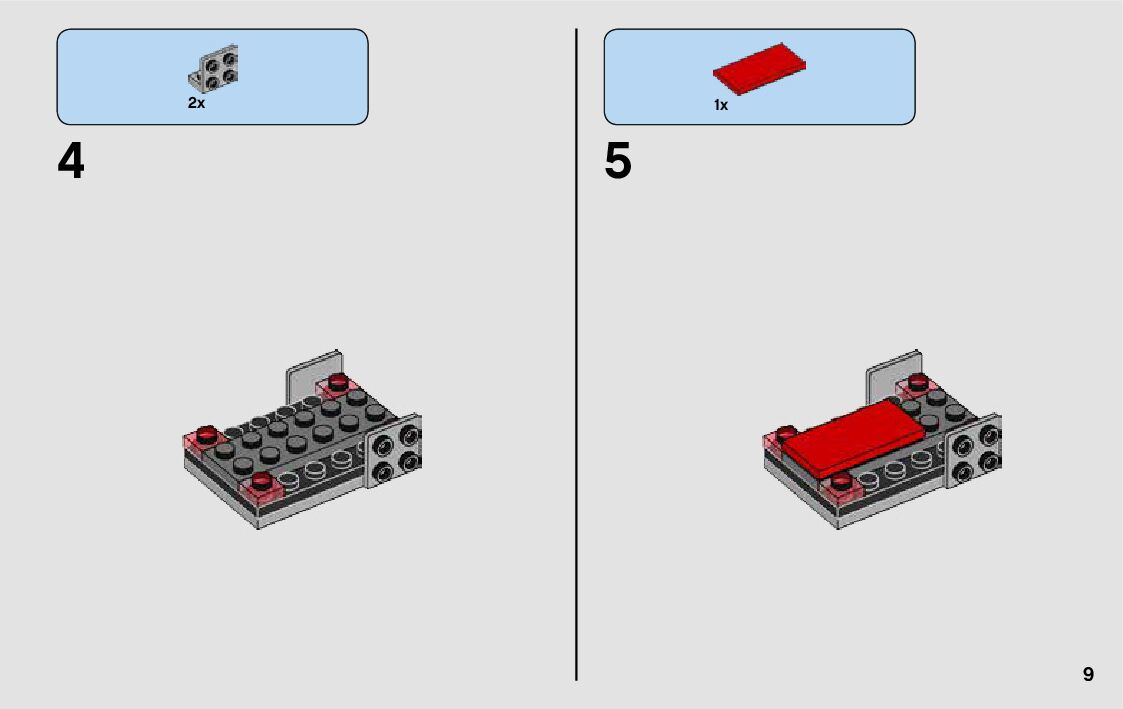 2x

4

1x

5

9