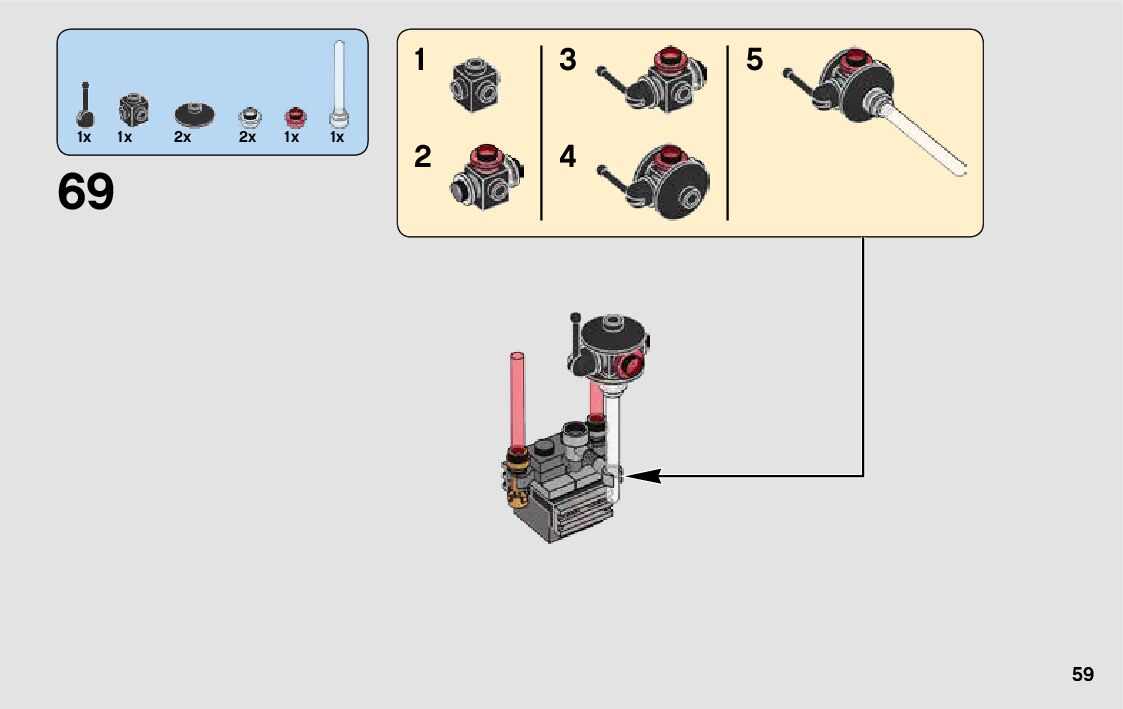 1x 1x 2x 2x 1x 1x

69

1

2

3

4

5

59