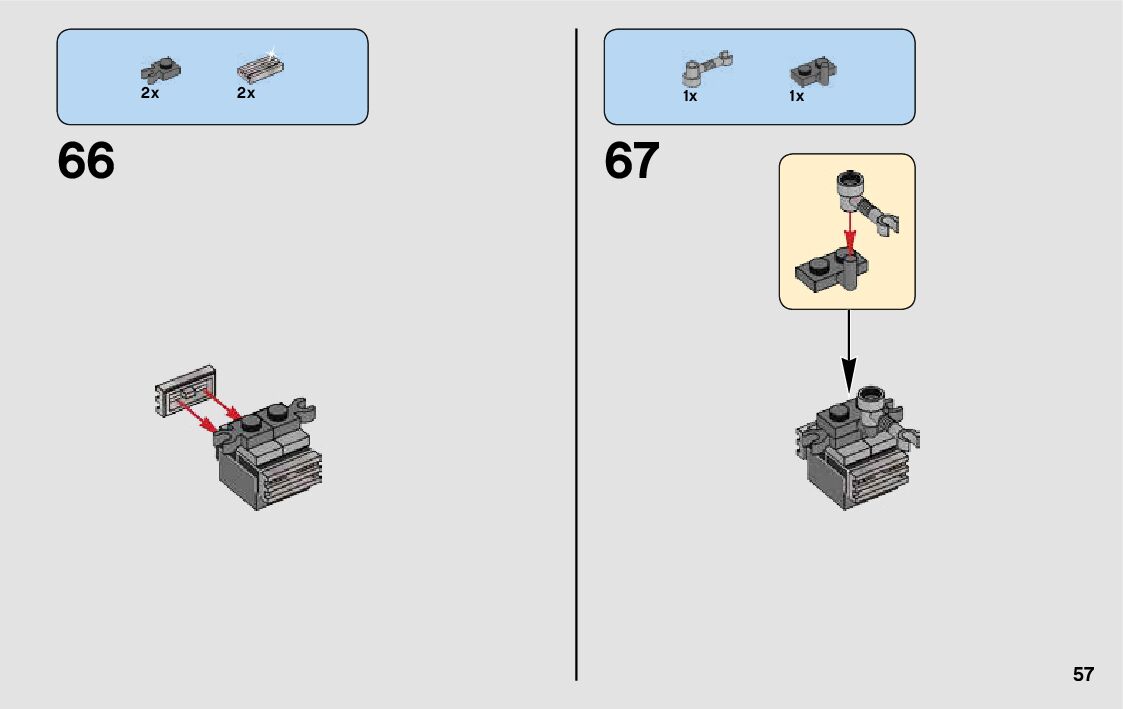 2x 2x

66

1x 1x

67

57