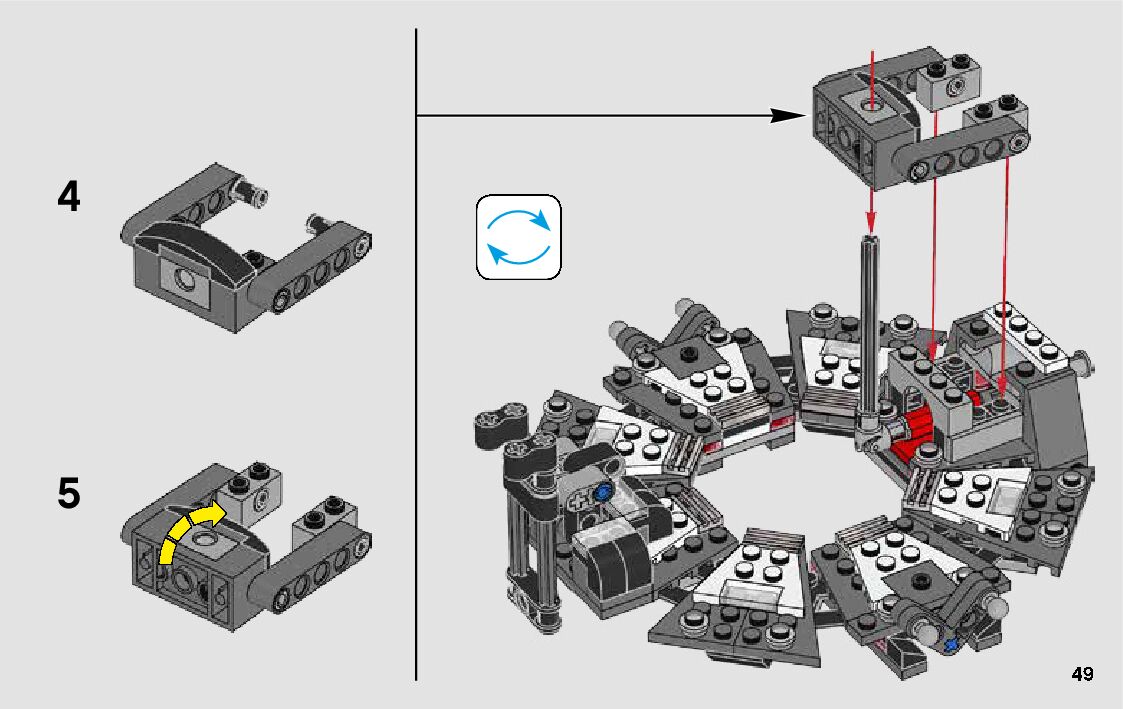 4

5

49