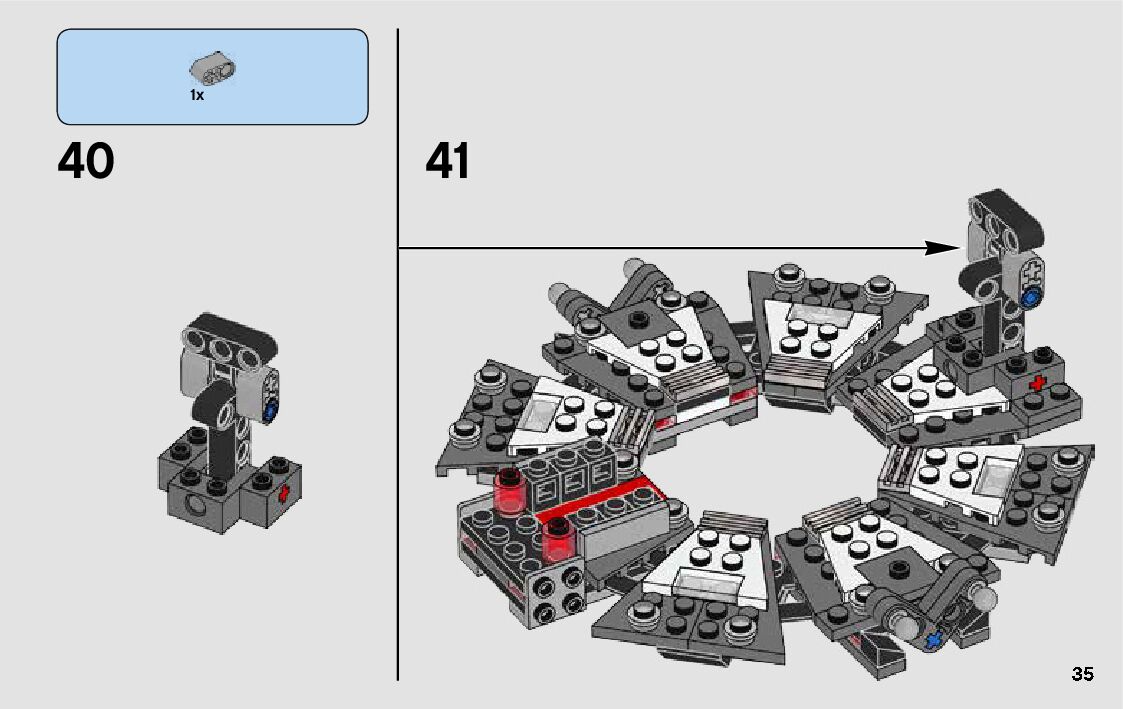 1x

40

41

35