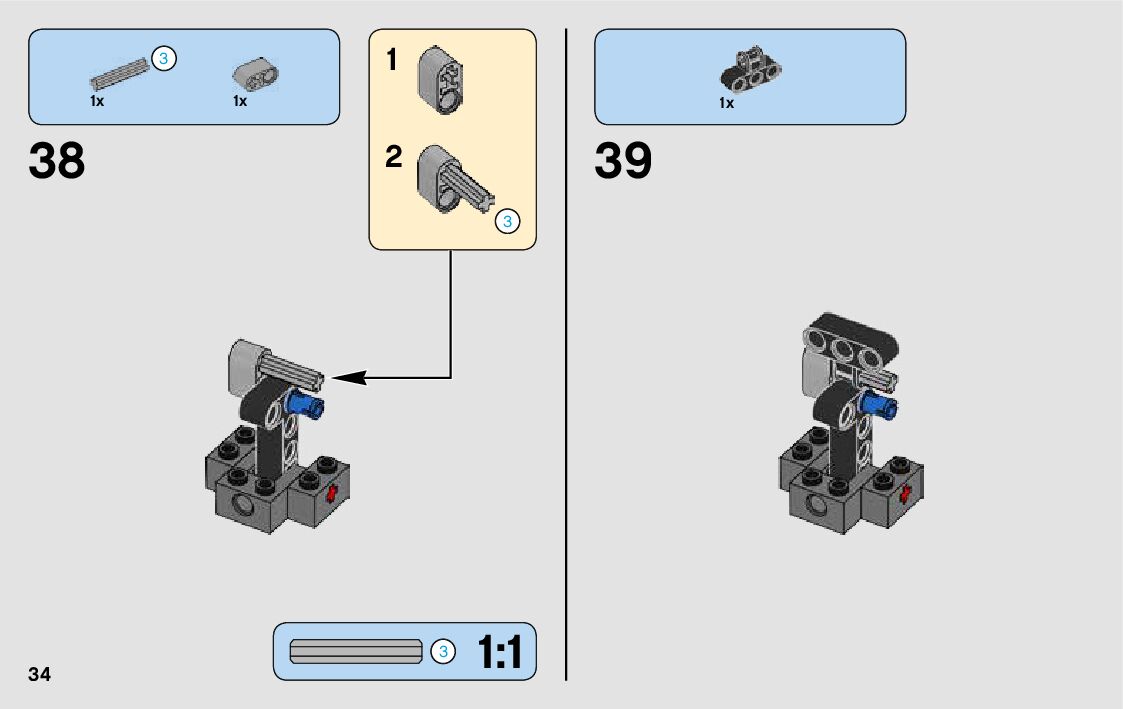 3
1x 1x

38

1

2

3

3 1:1

34

1x

39