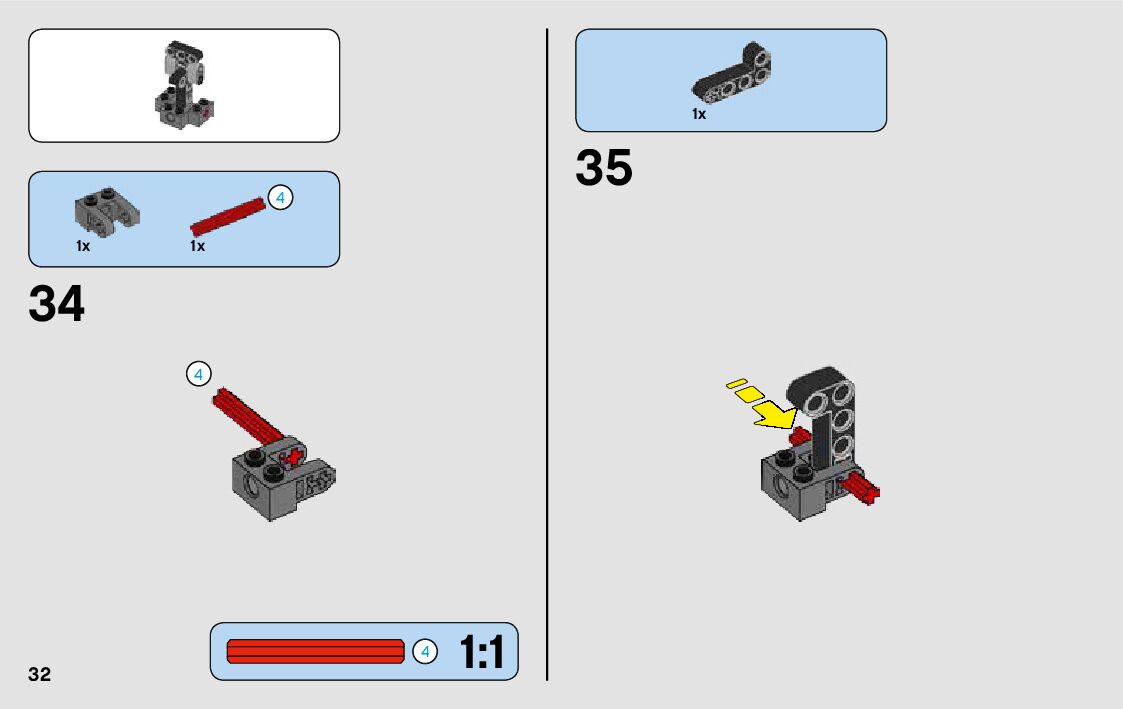 1x 1x 4

34

4

4 1:1

32

1x

35