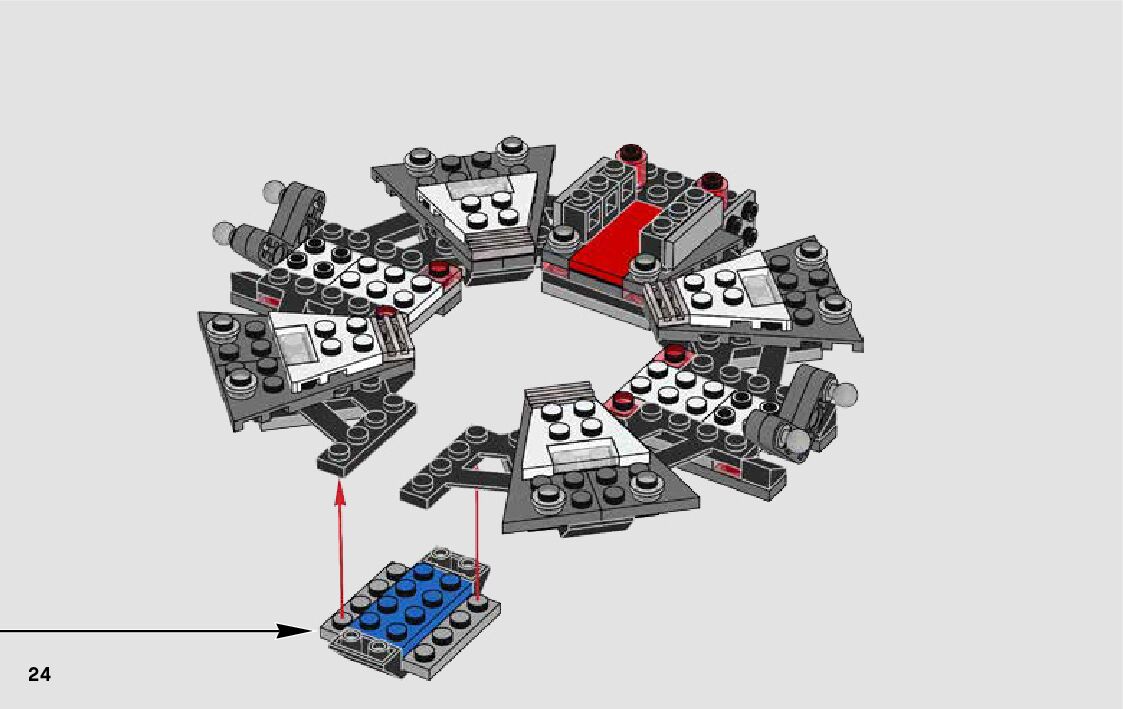 24