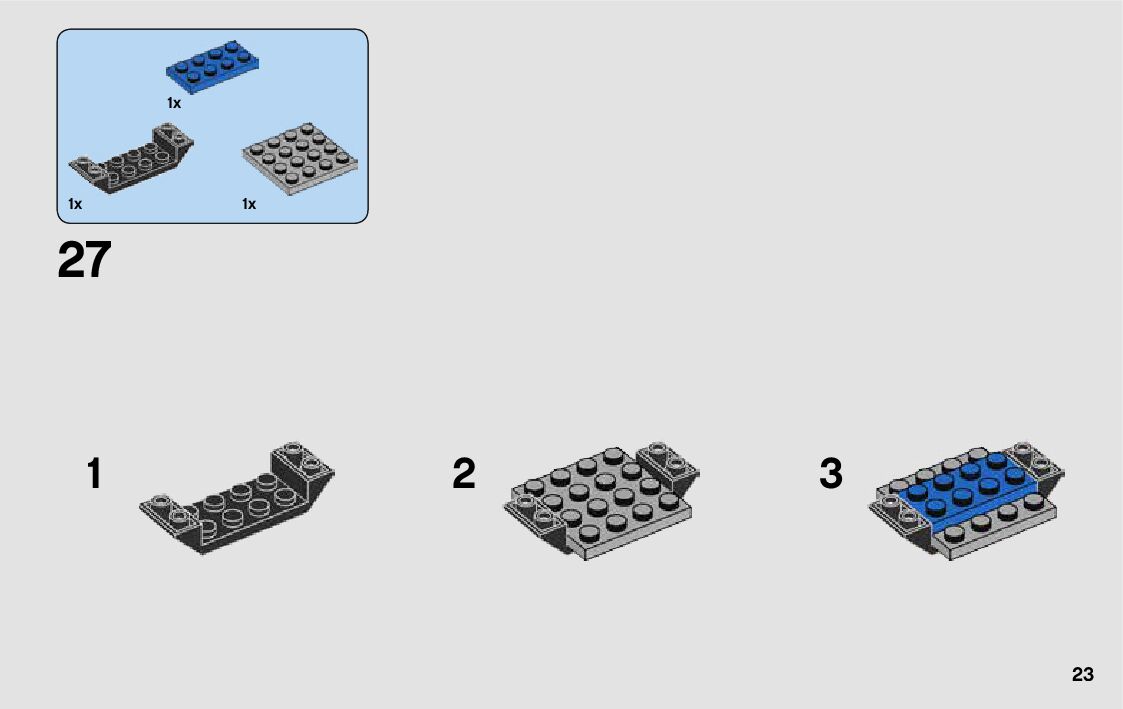 1x

1x

1x

27

1

2

3

23