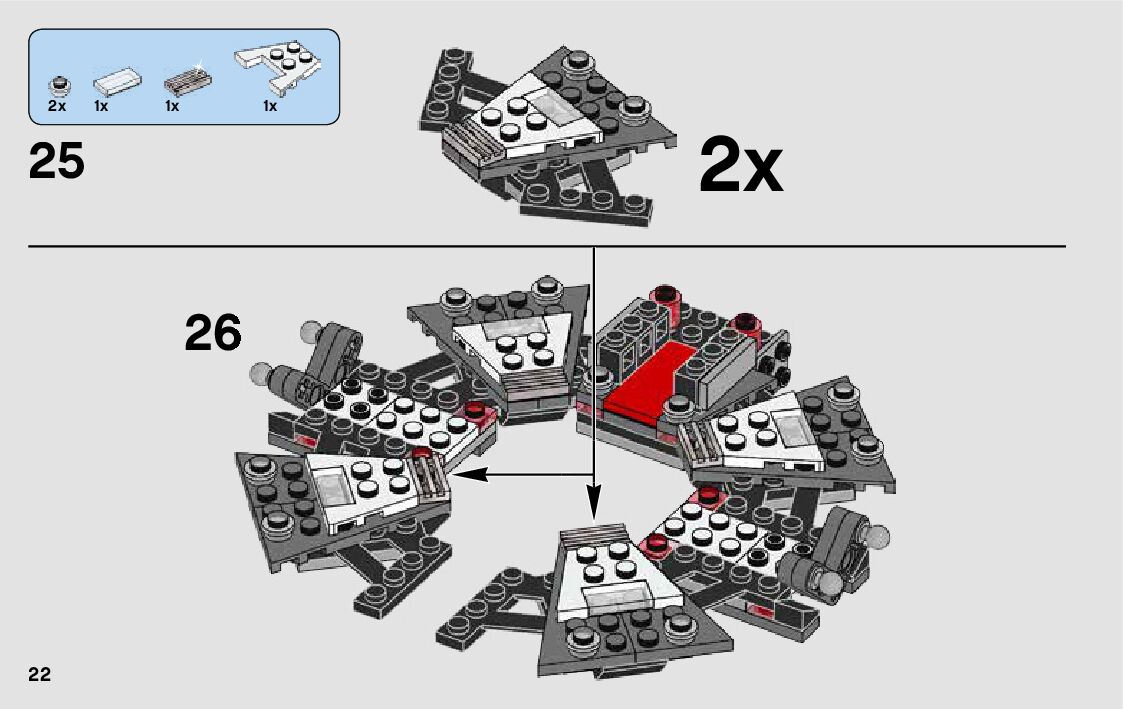 2x 1x 1x 1x

25

2x

26

22