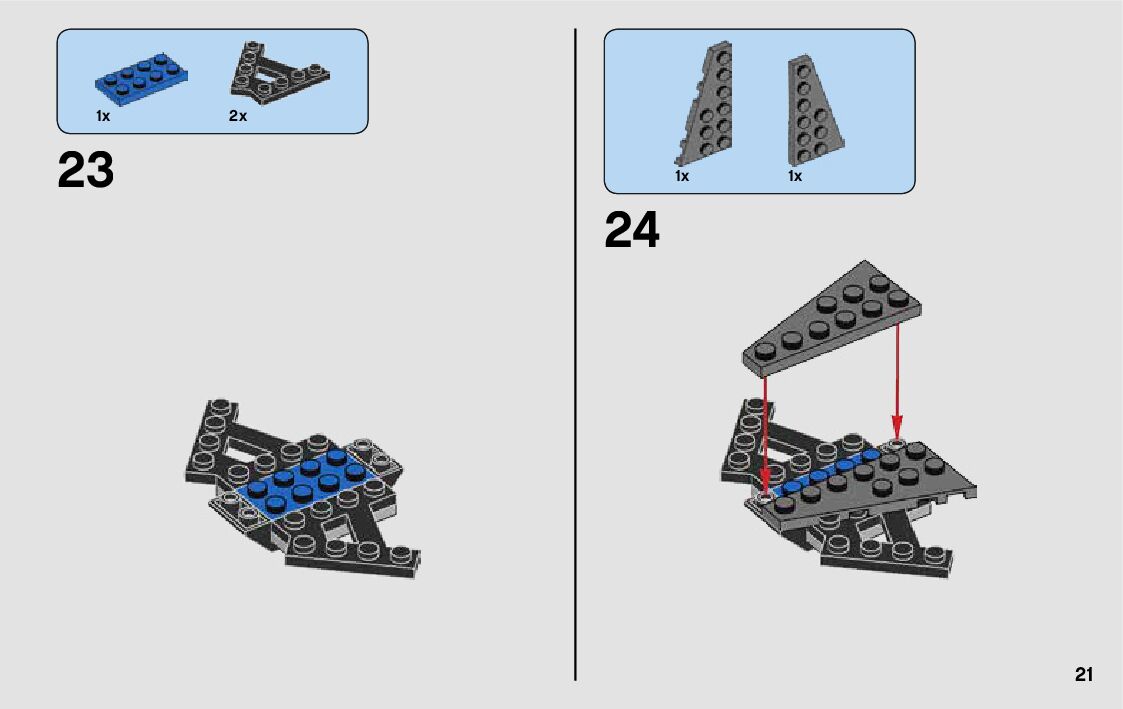 1x 2x

23

1x 1x

24

21