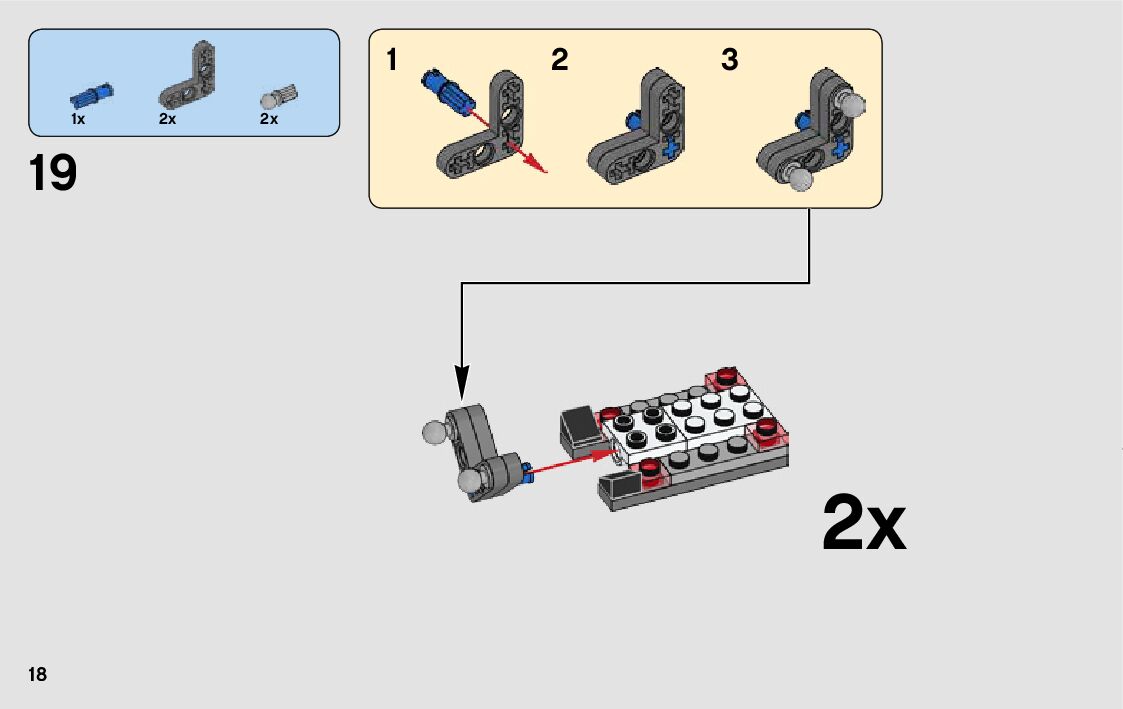 1x 2x 2x

19

1 2 3

2x

18