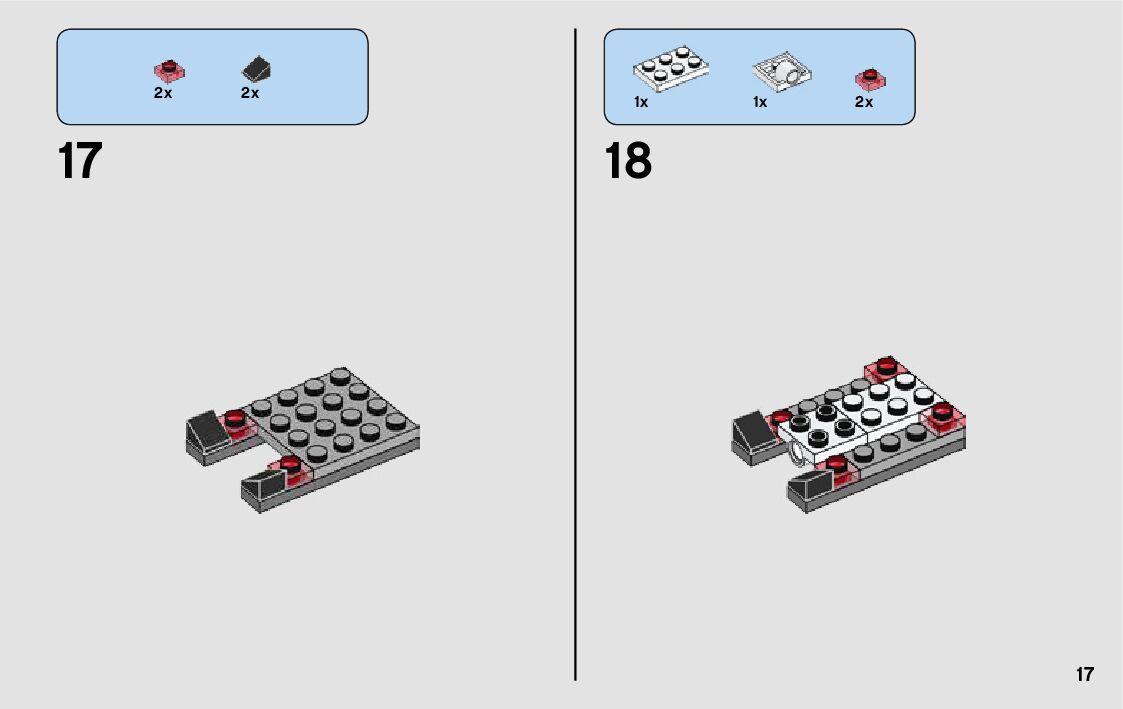 2x
2x

17

1x
1x
2x

18

17