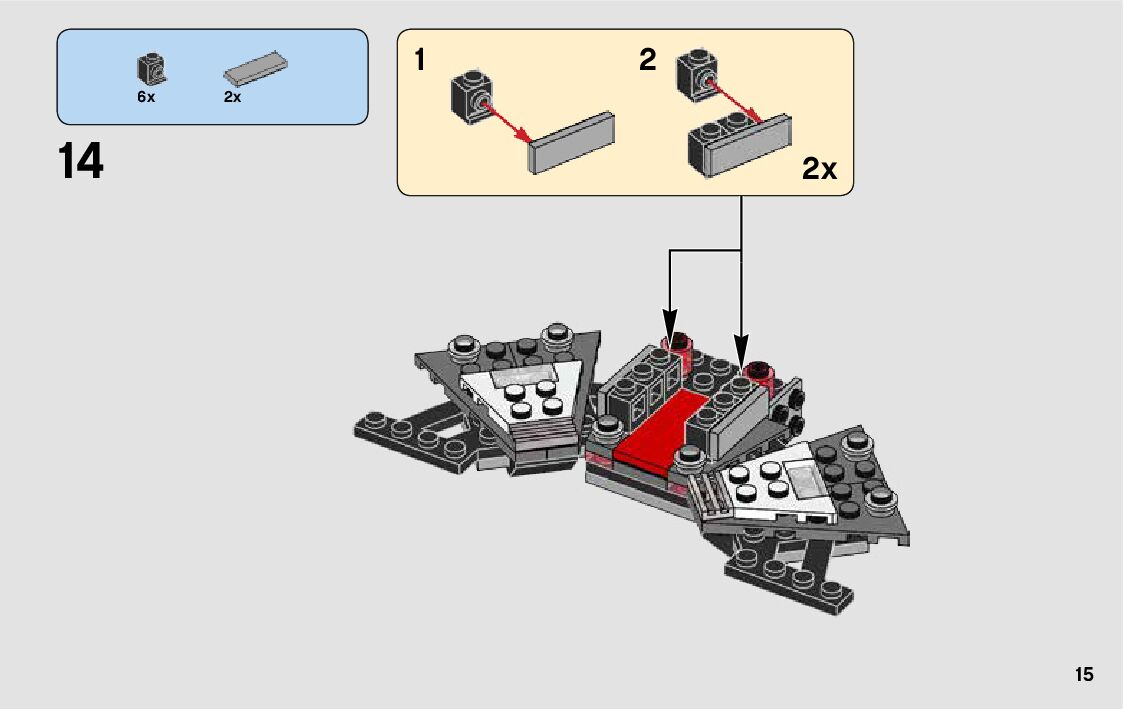 6x 2x

14

1

2

2x

15