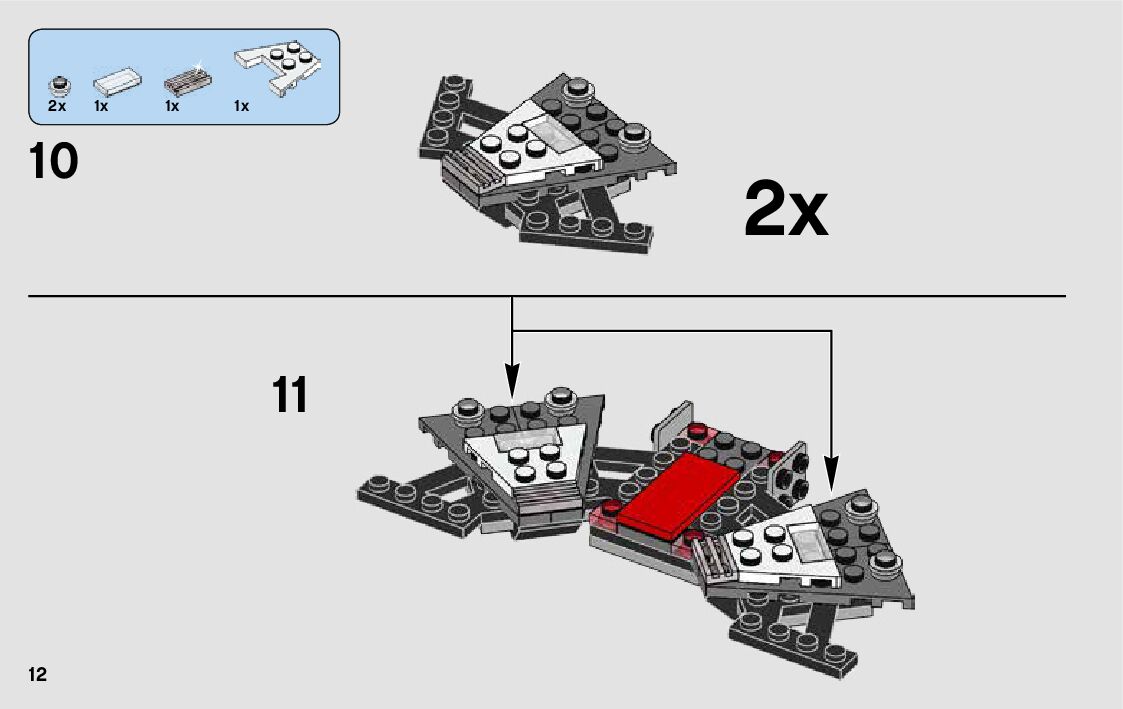 2x 1x 1x 1x

10

2x

11

12