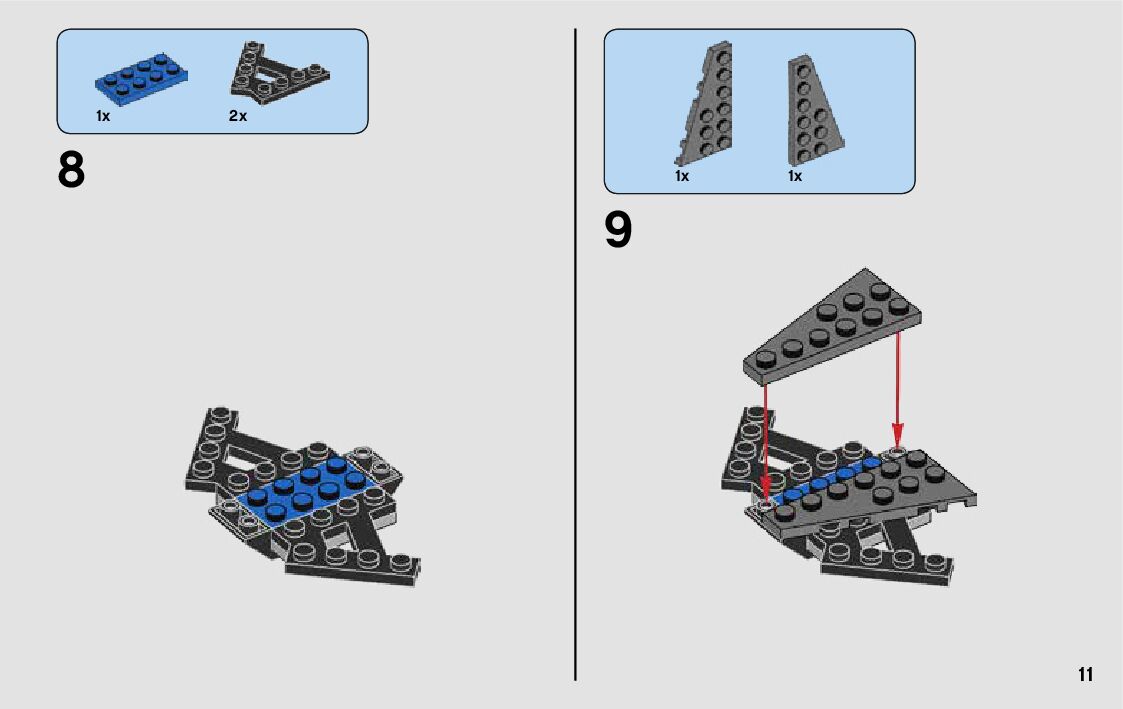 1x 2x

8

1x 1x

9

11