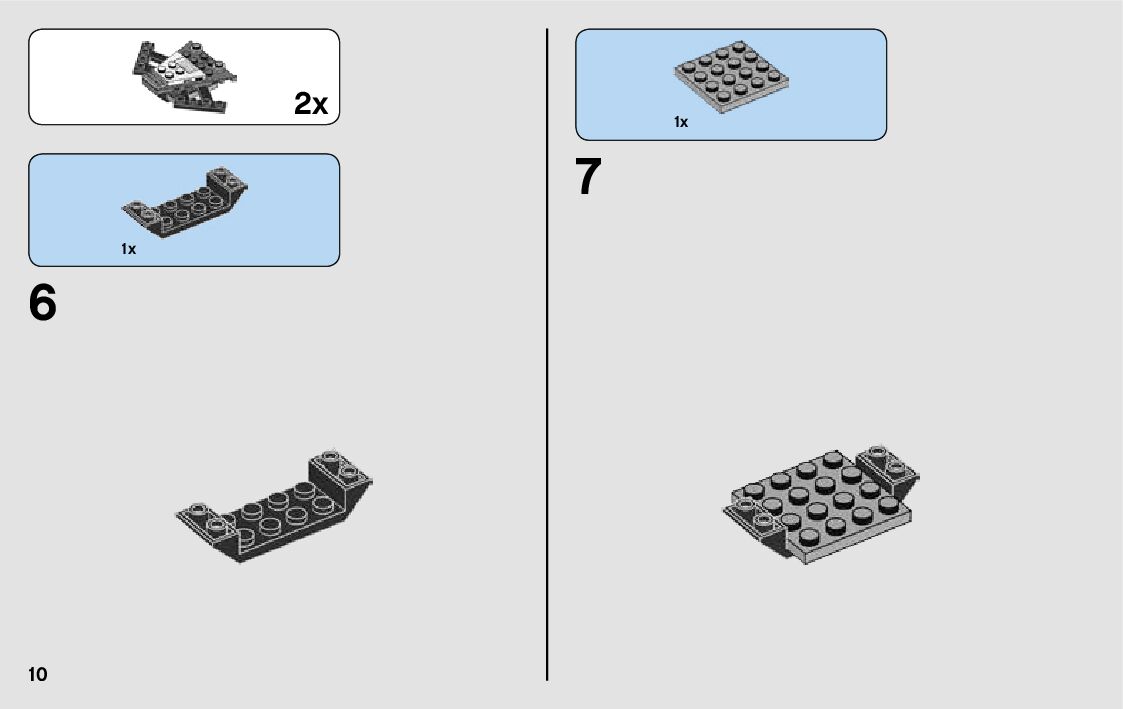 2x

1x

6

10

1x

7